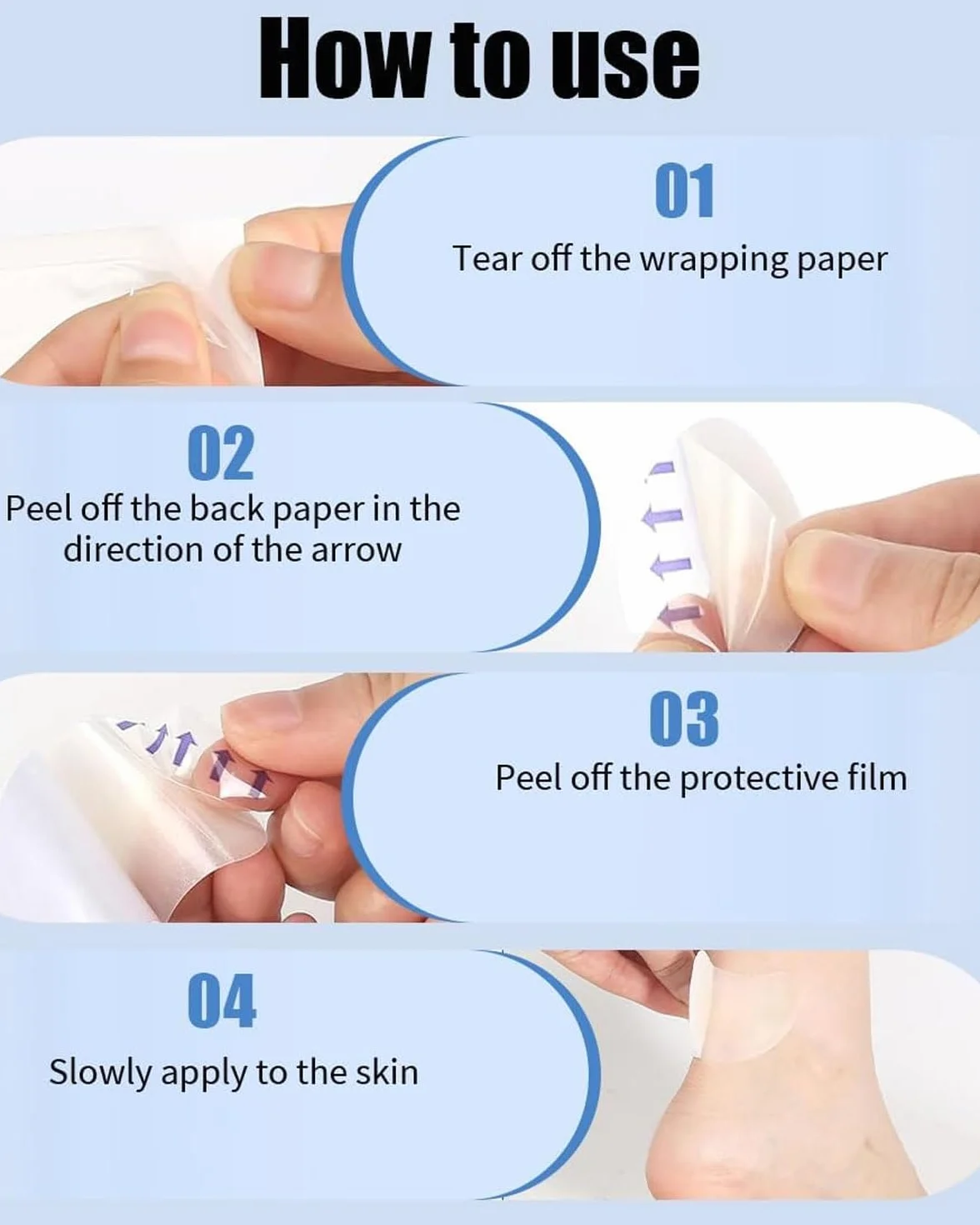 How to use

01

Tear off the wrapping paper

02

Peel off the back paper in the direction of the arrow

03

Peel off the protective film

04

Slowly apply to the skin