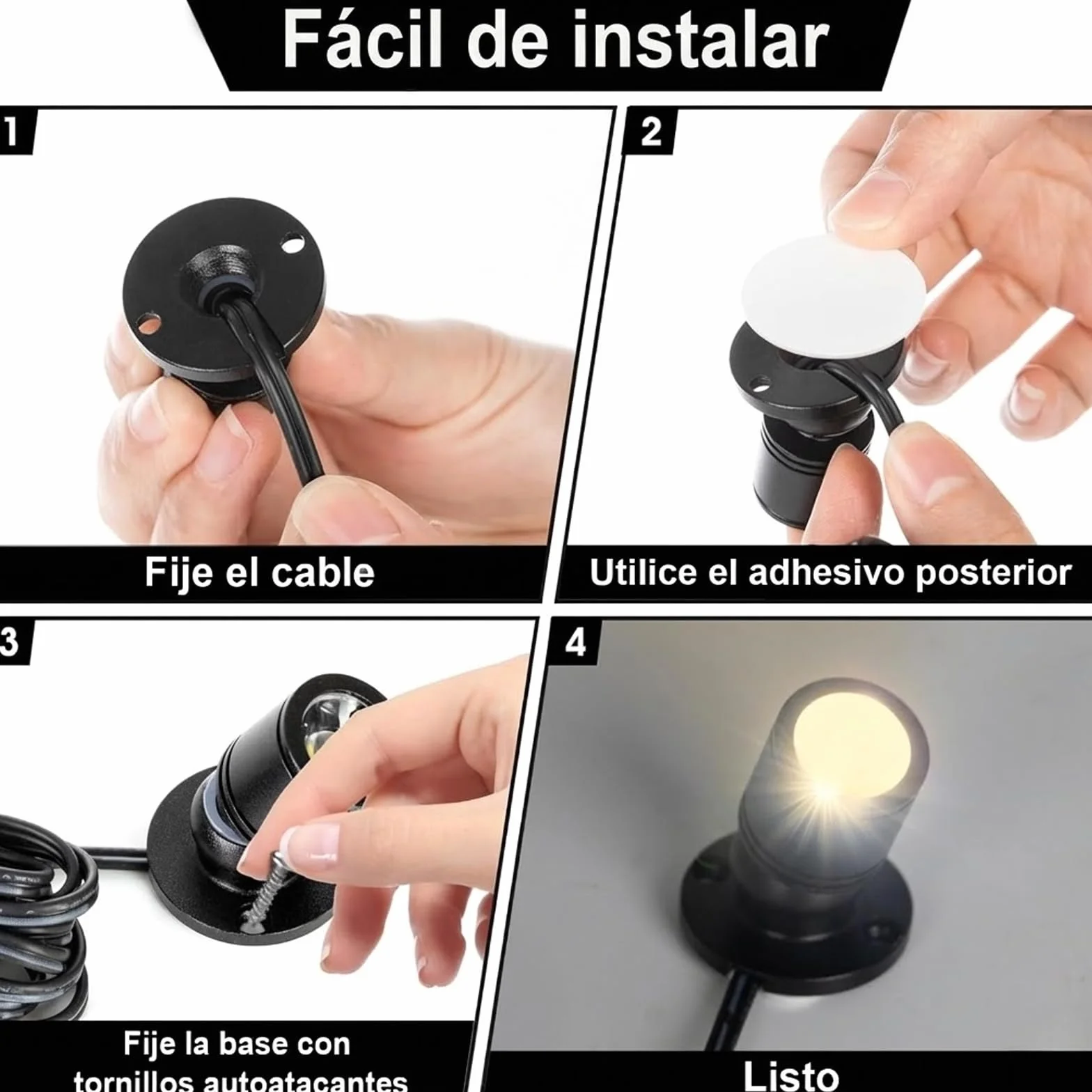 Fácil de instalar

1

Fije el cable

2

Utilice el adhesivo posterior

3

Fije la base con tornillos autoatacantes

4

Listo