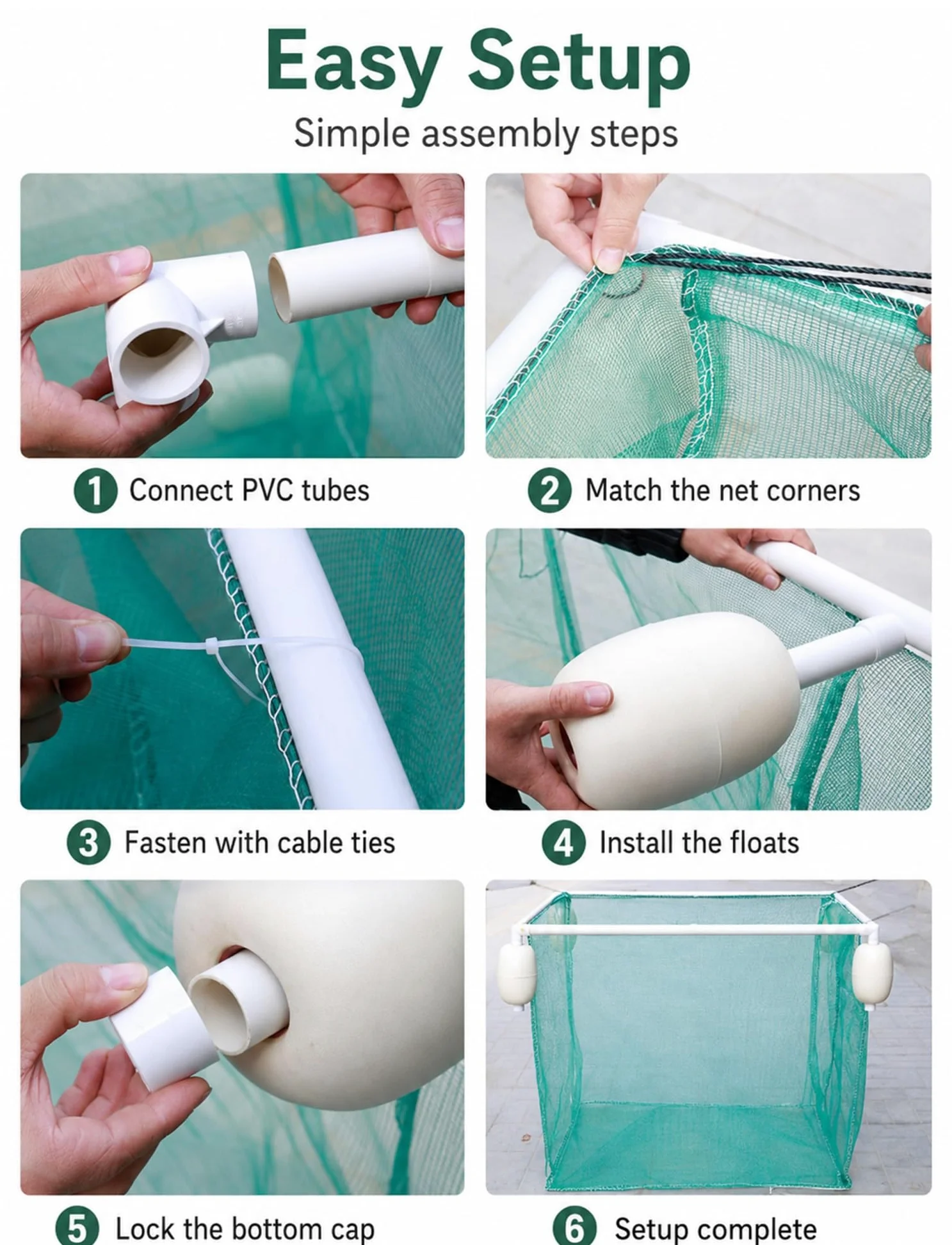 Easy Setup

Simple assembly steps

1 Connect PVC tubes

2 Match the net corners

3 Fasten with cable ties

4 Install the floats

5 Lock the bottom cap

6 Setup complete