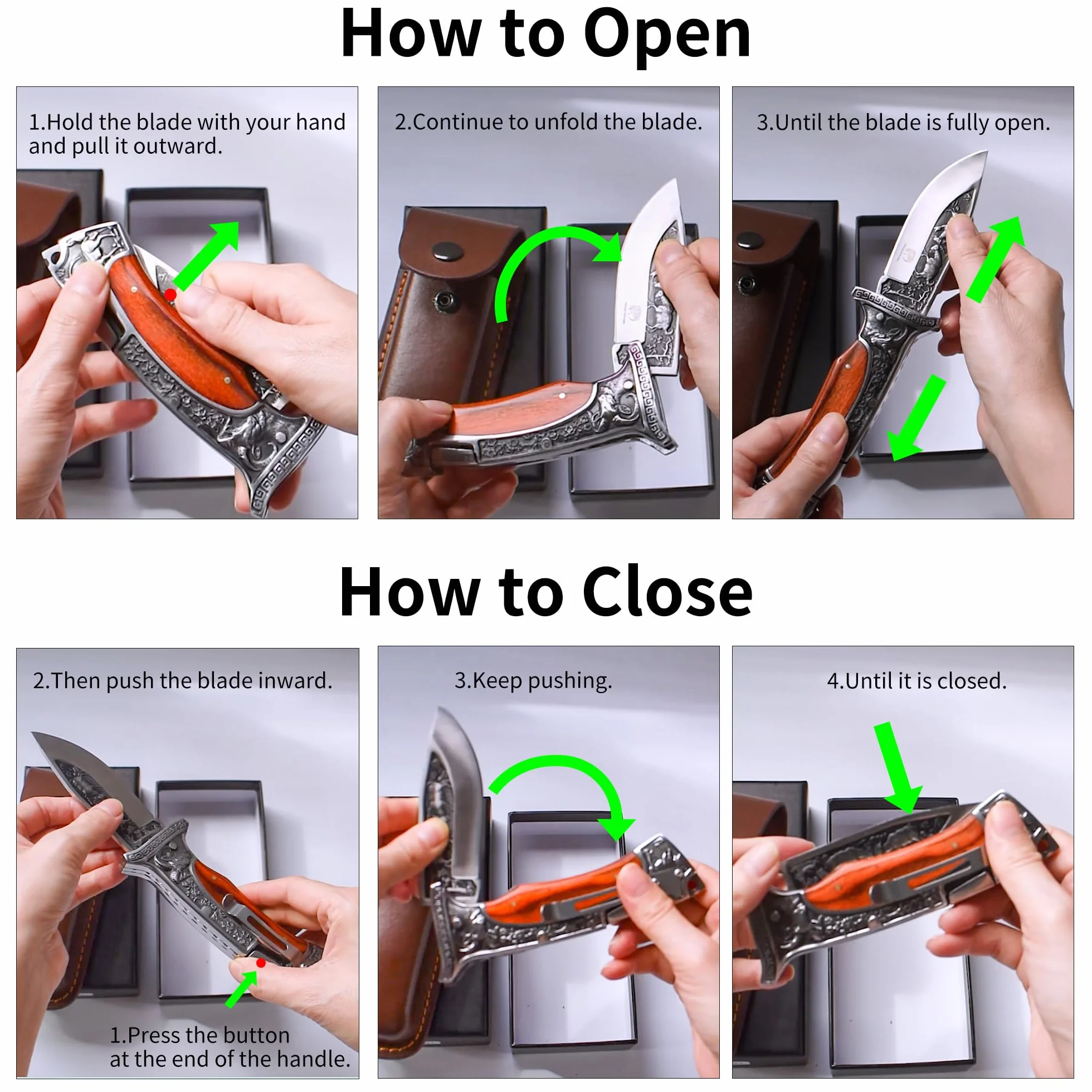 How to Open

1.Hold the blade with your hand and pull it outward.

2.Continue to unfold the blade.

3.Until the blade is fully open.

How to Close

2.Then push the blade inward.

1.Press the button at the end of the handle.

3.Keep pushing.

4.Until it is closed.