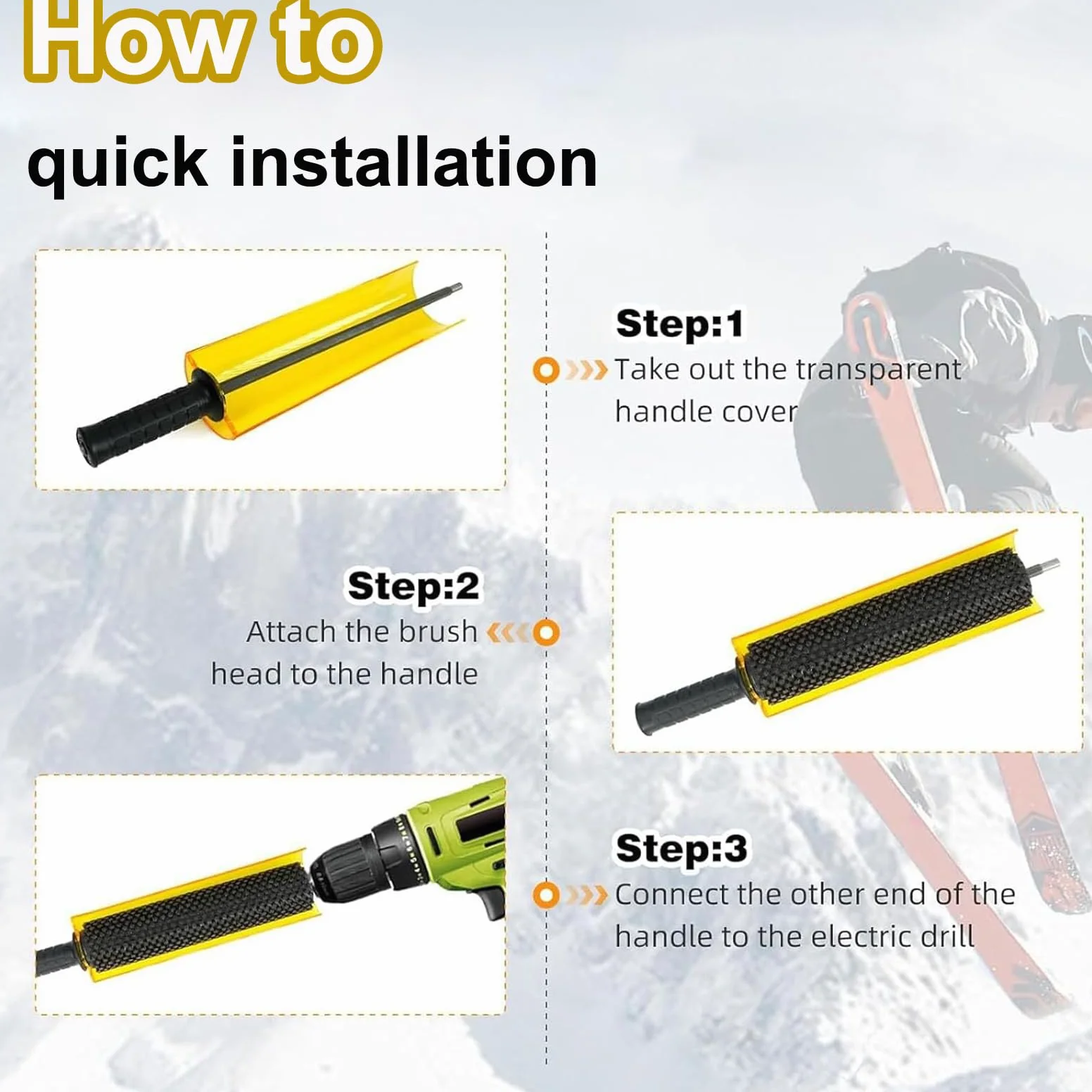 How to
quick installation

Step:1
Take out the transparent handle cover

Step:2
Attach the brush head to the handle

Step:3
Connect the other end of the handle to the electric drill