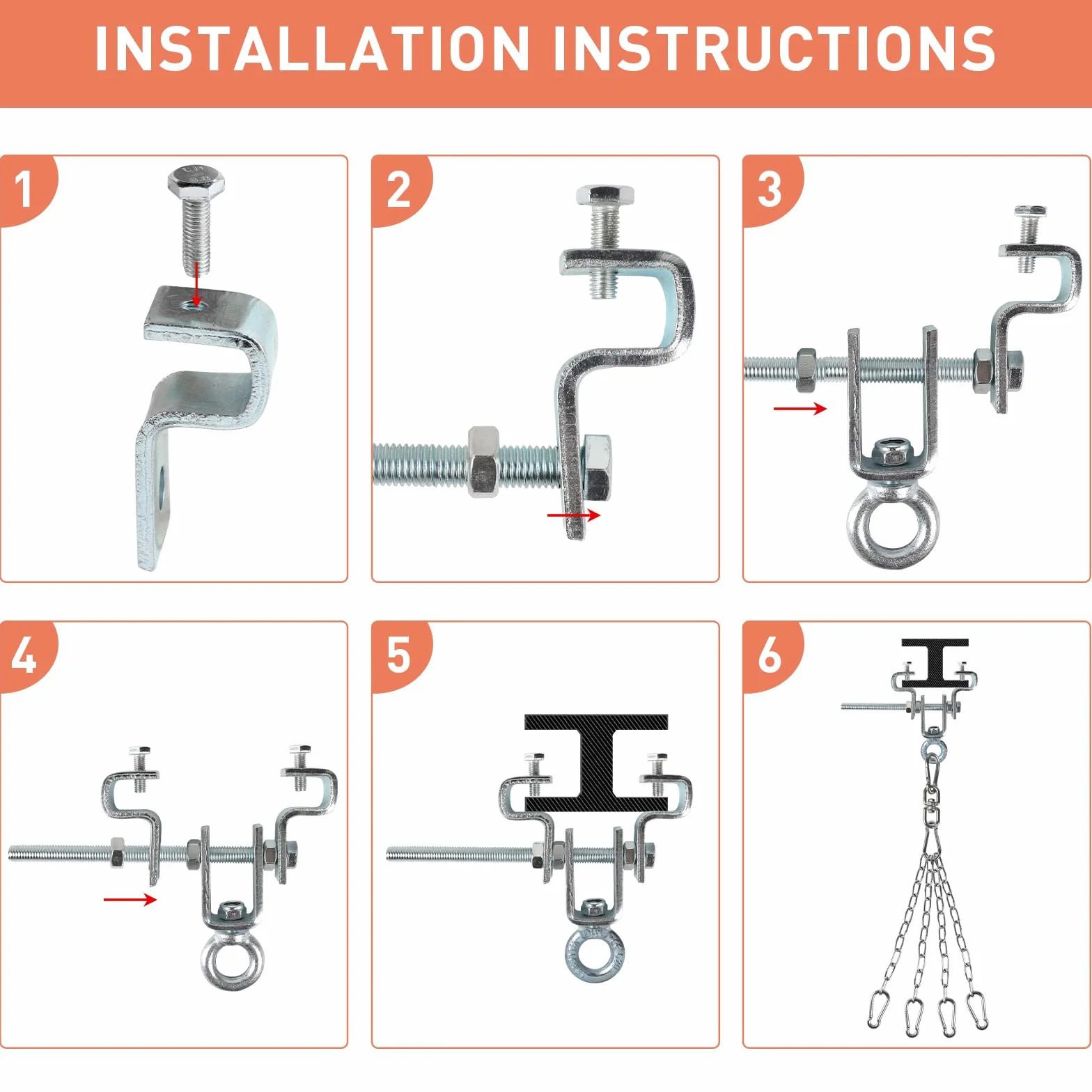 INSTALLATION INSTRUCTIONS

1

2

3

4

5

6