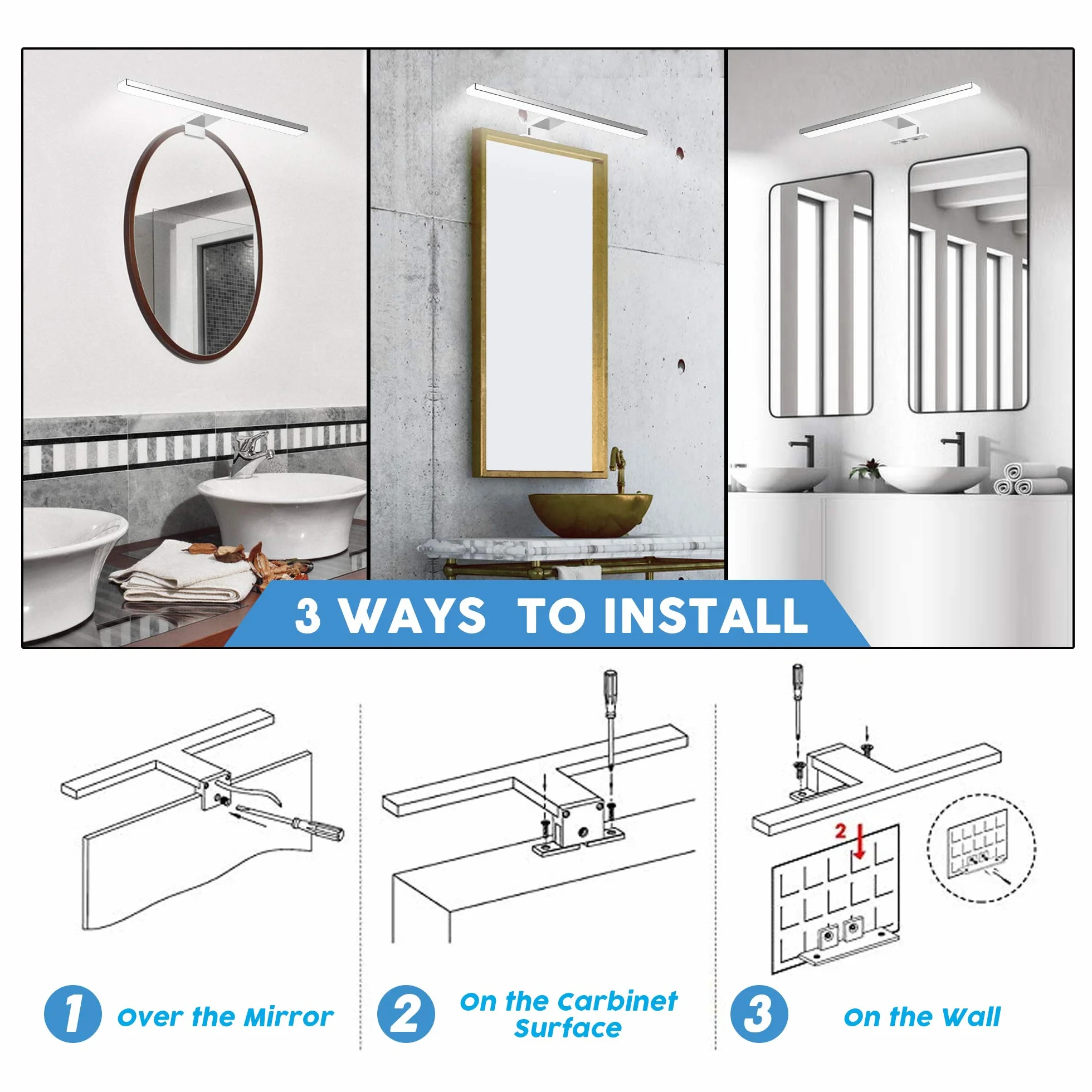 3 WAYS TO INSTALL

2

1 Over the Mirror

2 On the Carbinet Surface

3 On the Wall