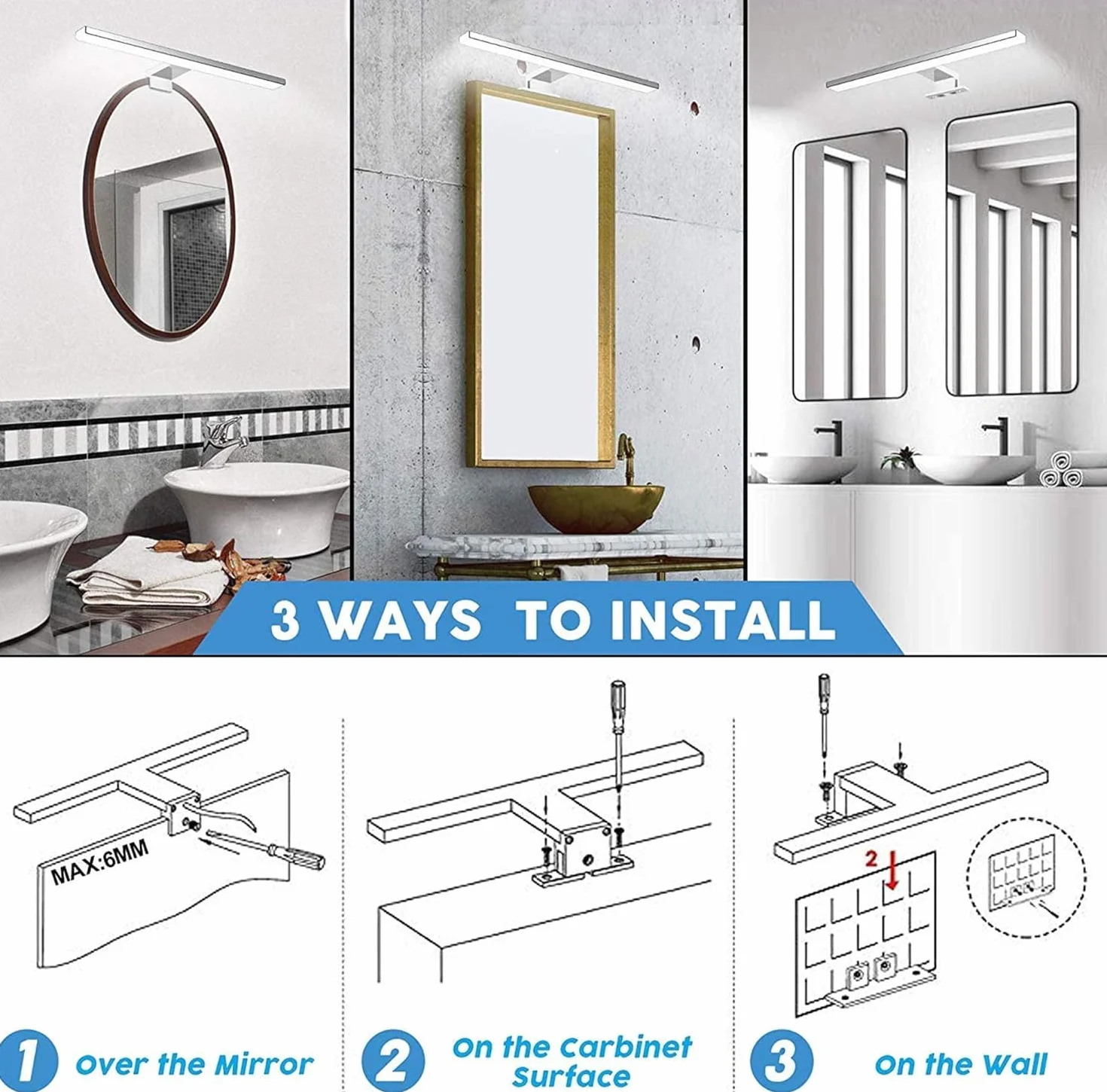 3 WAYS TO INSTALL

MAX:6MM

2

1 Over the Mirror

2 On the Carbinet Surface

3 On the Wall