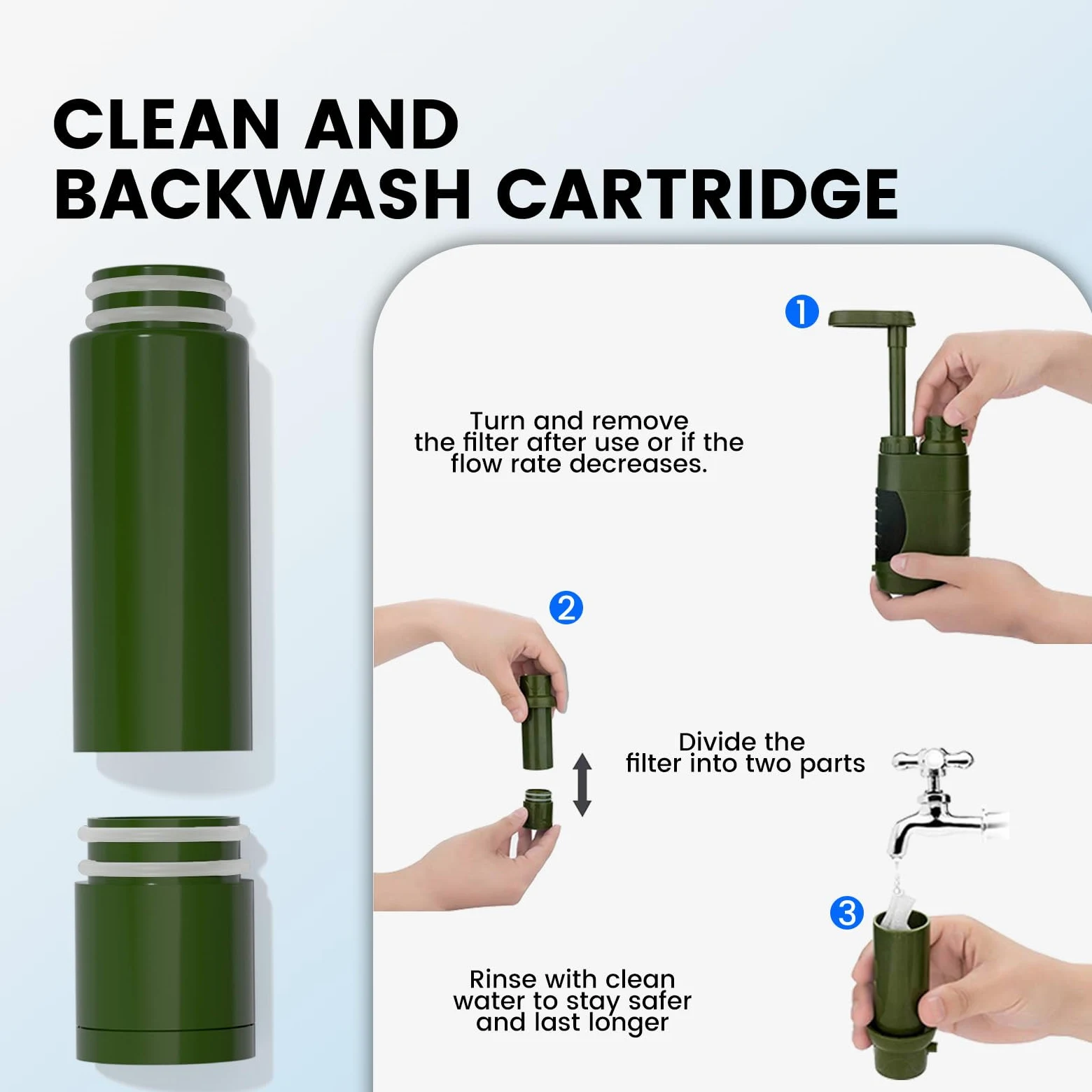 CLEAN AND BACKWASH CARTRIDGE

1

Turn and remove the filter after use or if the flow rate decreases.

2

Divide the filter into two parts

3

Rinse with clean water to stay safer and last longer