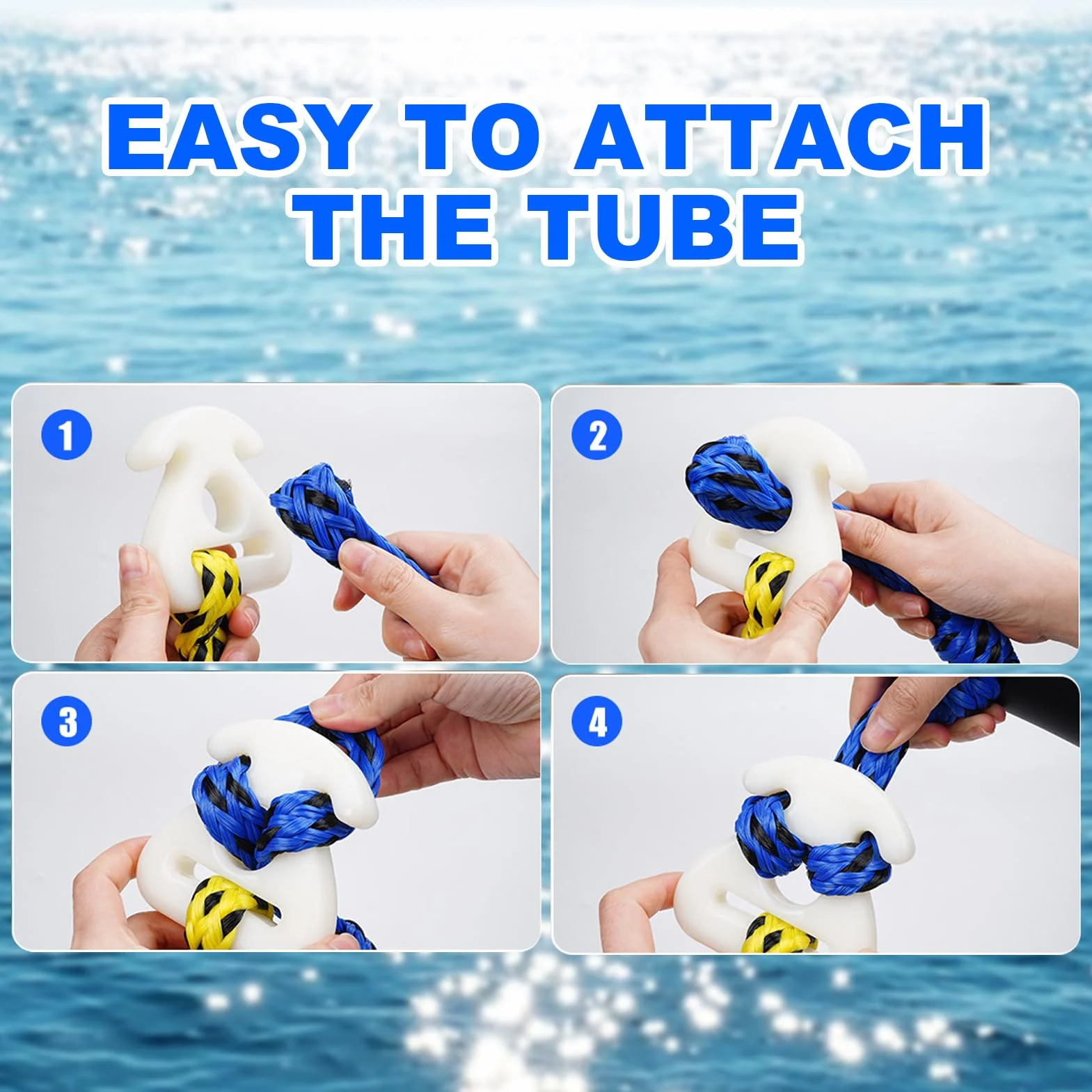 EASY TO ATTACH THE TUBE

1

2

3

4