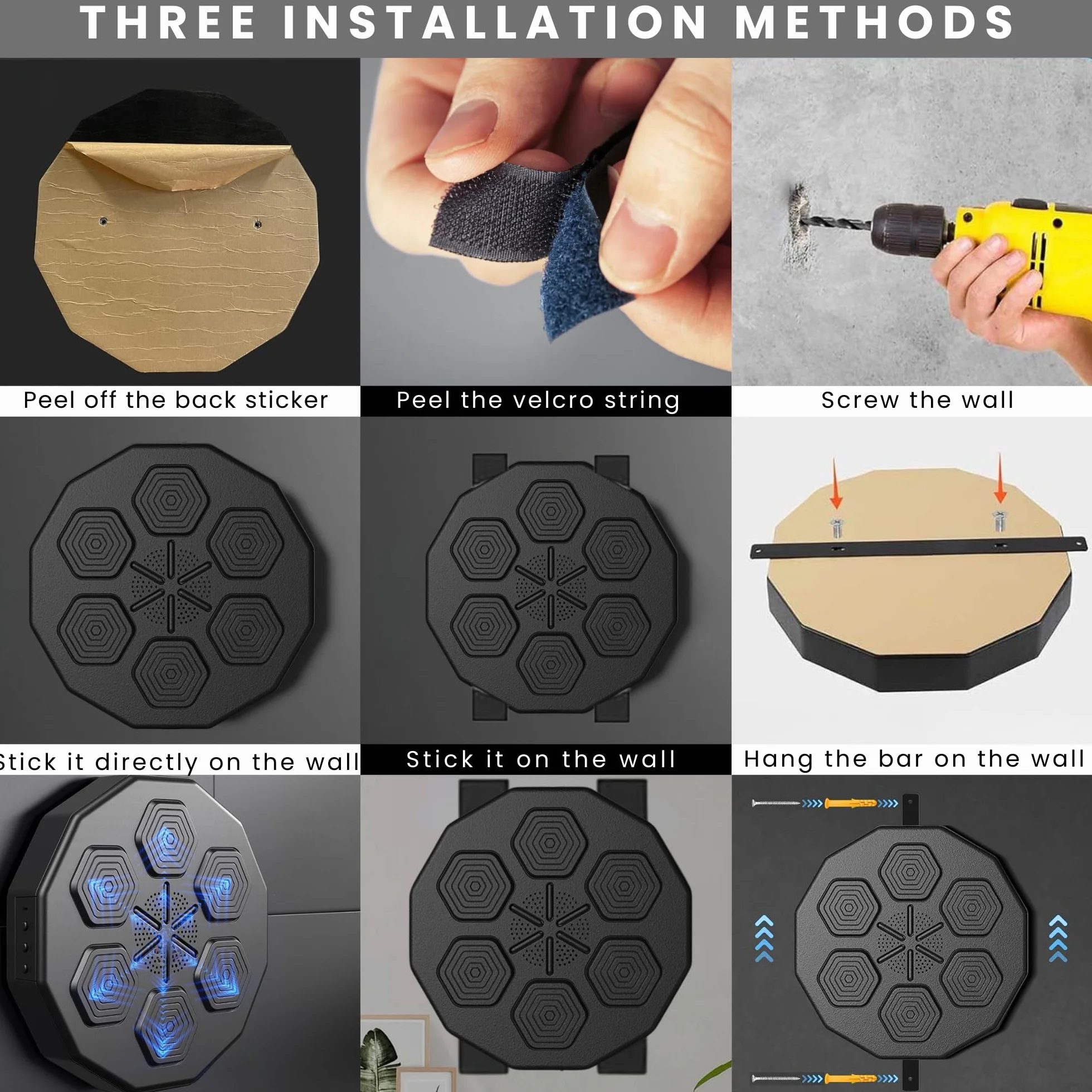 THREE INSTALLATION METHODS

Peel off the back sticker

Peel the velcro string

Screw the wall

Stick it directly on the wall

Stick it on the wall

Hang the bar on the wall