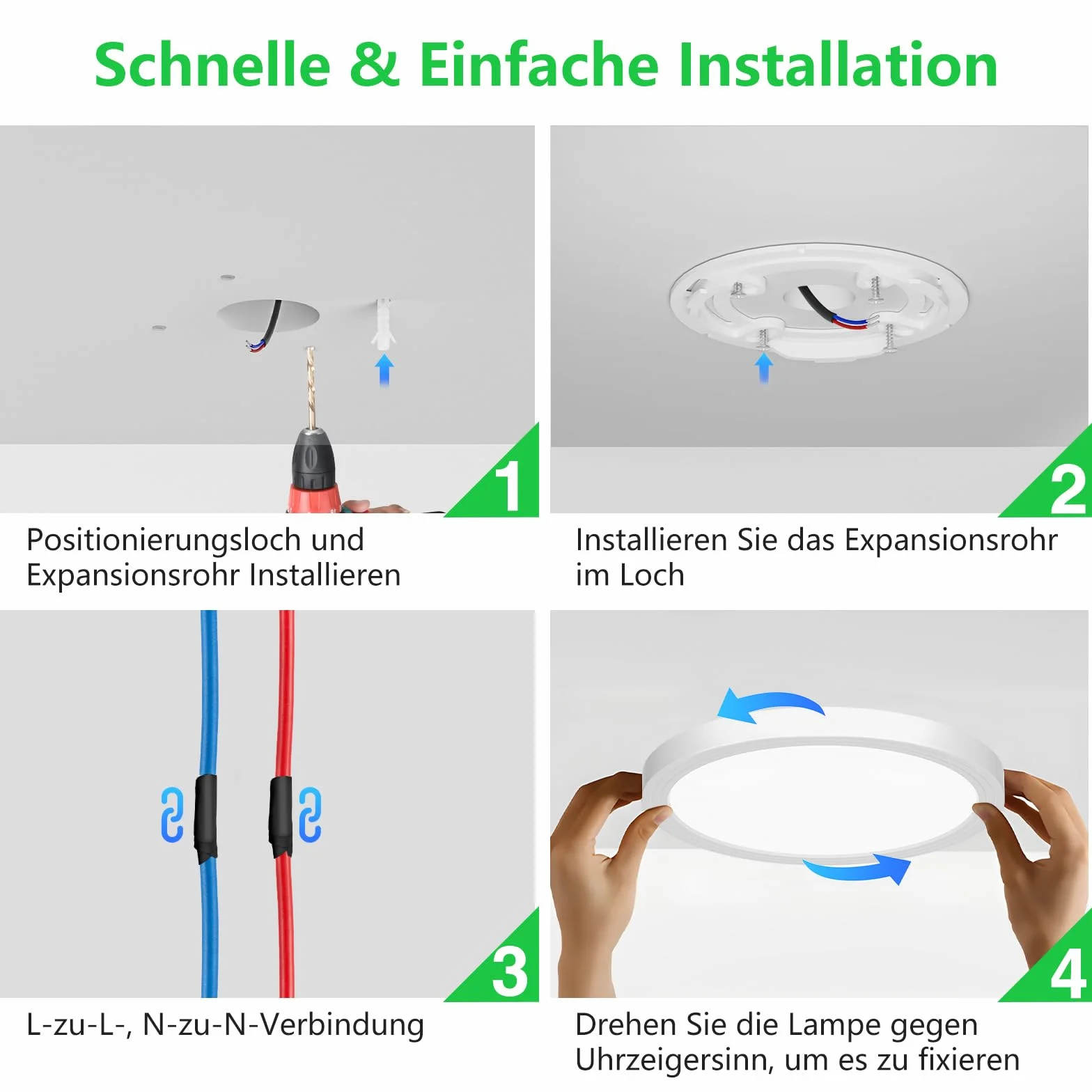 Schnelle & Einfache Installation

1

Positionierungsloch und Expansionsrohr Installieren

2

Installieren Sie das Expansionsrohr im Loch

3

L-zu-L-, N-zu-N-Verbindung

4

Drehen Sie die Lampe gegen Uhrzeigersinn, um es zu fixieren