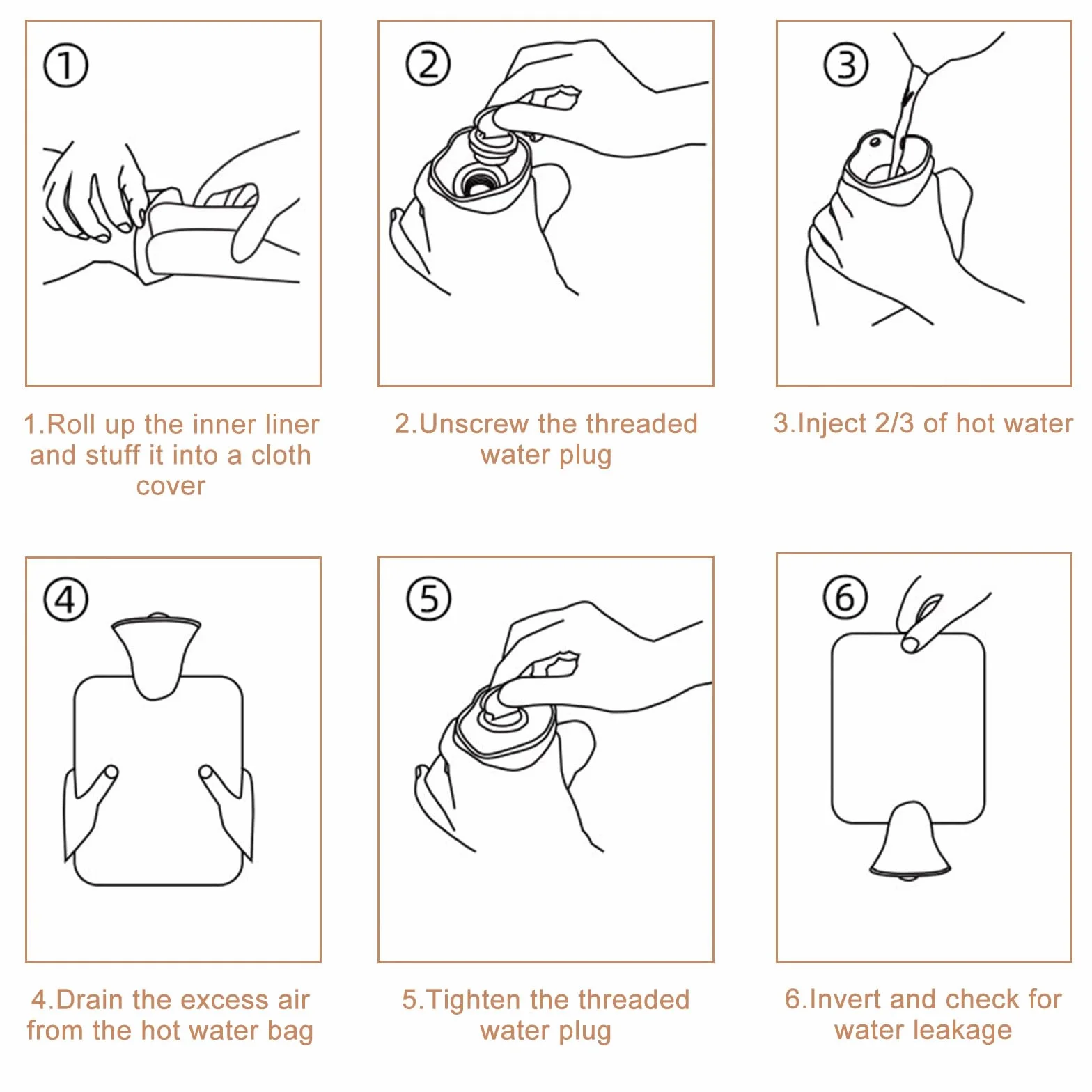 ①

1.Roll up the inner liner and stuff it into a cloth cover

②

2.Unscrew the threaded water plug

③

3.Inject 2/3 of hot water

④

4.Drain the excess air from the hot water bag

⑤

5.Tighten the threaded water plug

⑥

6.Invert and check for water leakage