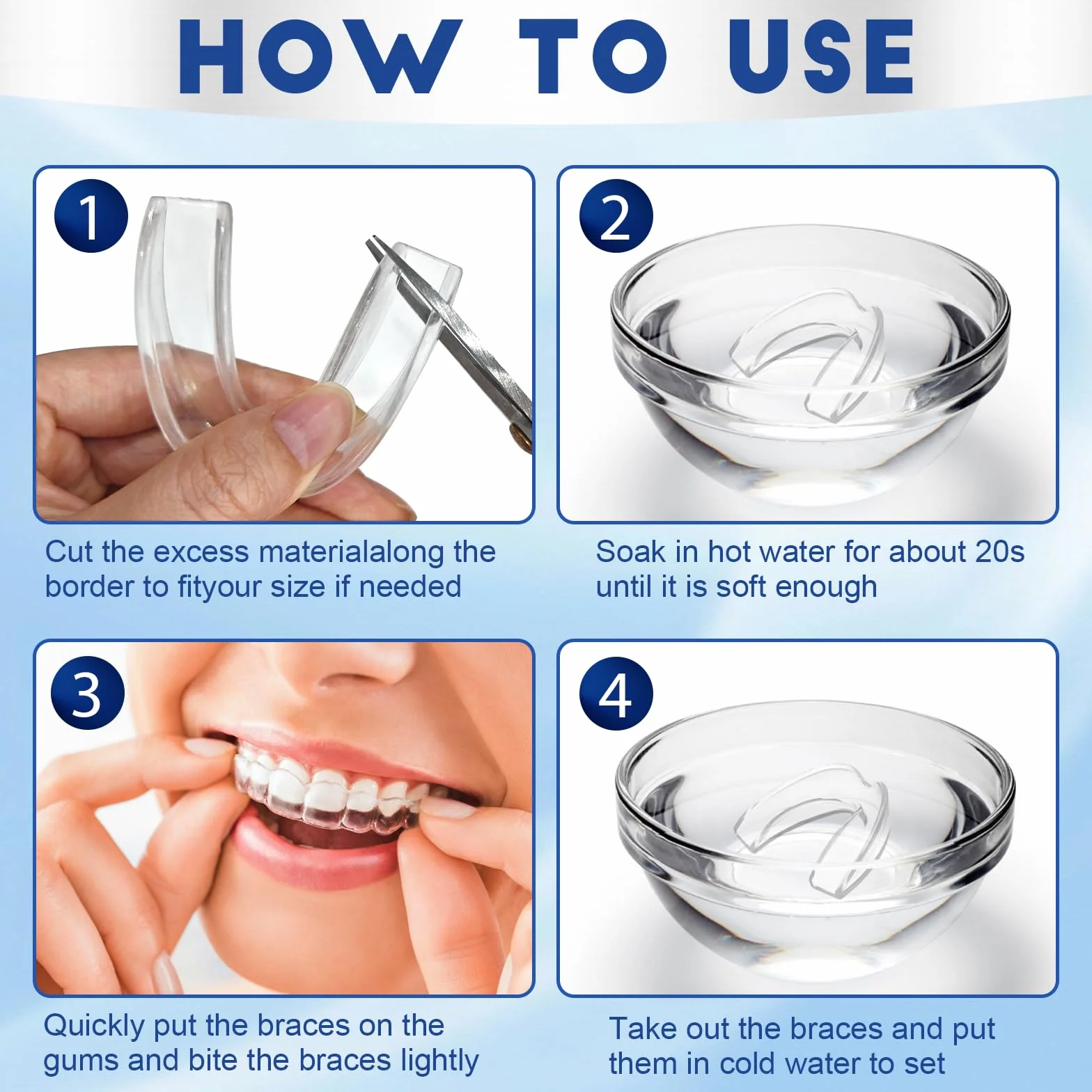 HOW TO USE

1

Cut the excess materialalong the border to fityour size if needed

2

Soak in hot water for about 20s until it is soft enough

3

Quickly put the braces on the gums and bite the braces lightly

4

Take out the braces and put them in cold water to set