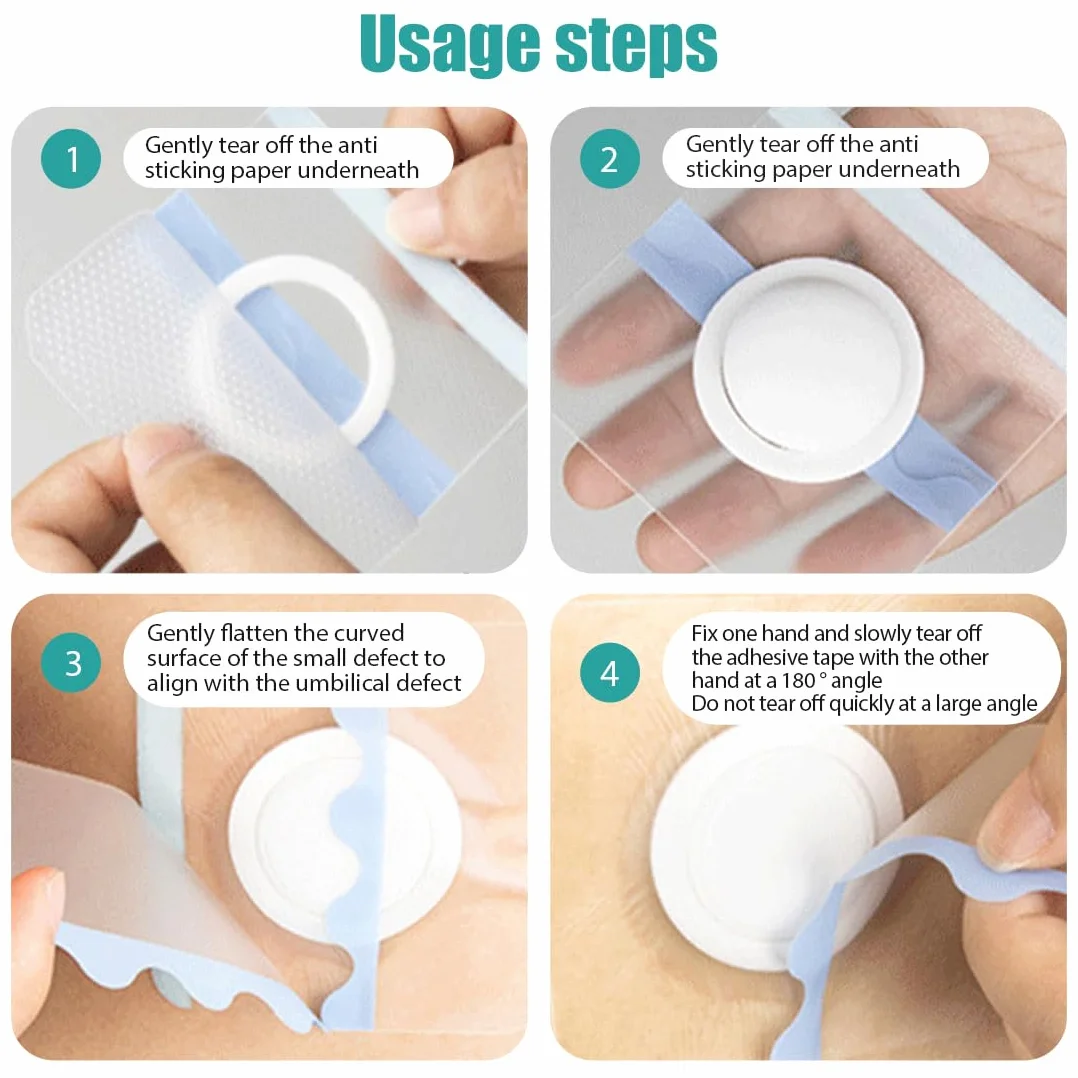 Usage steps

1 Gently tear off the anti sticking paper underneath

2 Gently tear off the anti sticking paper underneath

3 Gently flatten the curved surface of the small defect to align with the umbilical defect

4 Fix one hand and slowly tear off the adhesive tape with the other hand at a 180 ° angle
Do not tear off quickly at a large angle