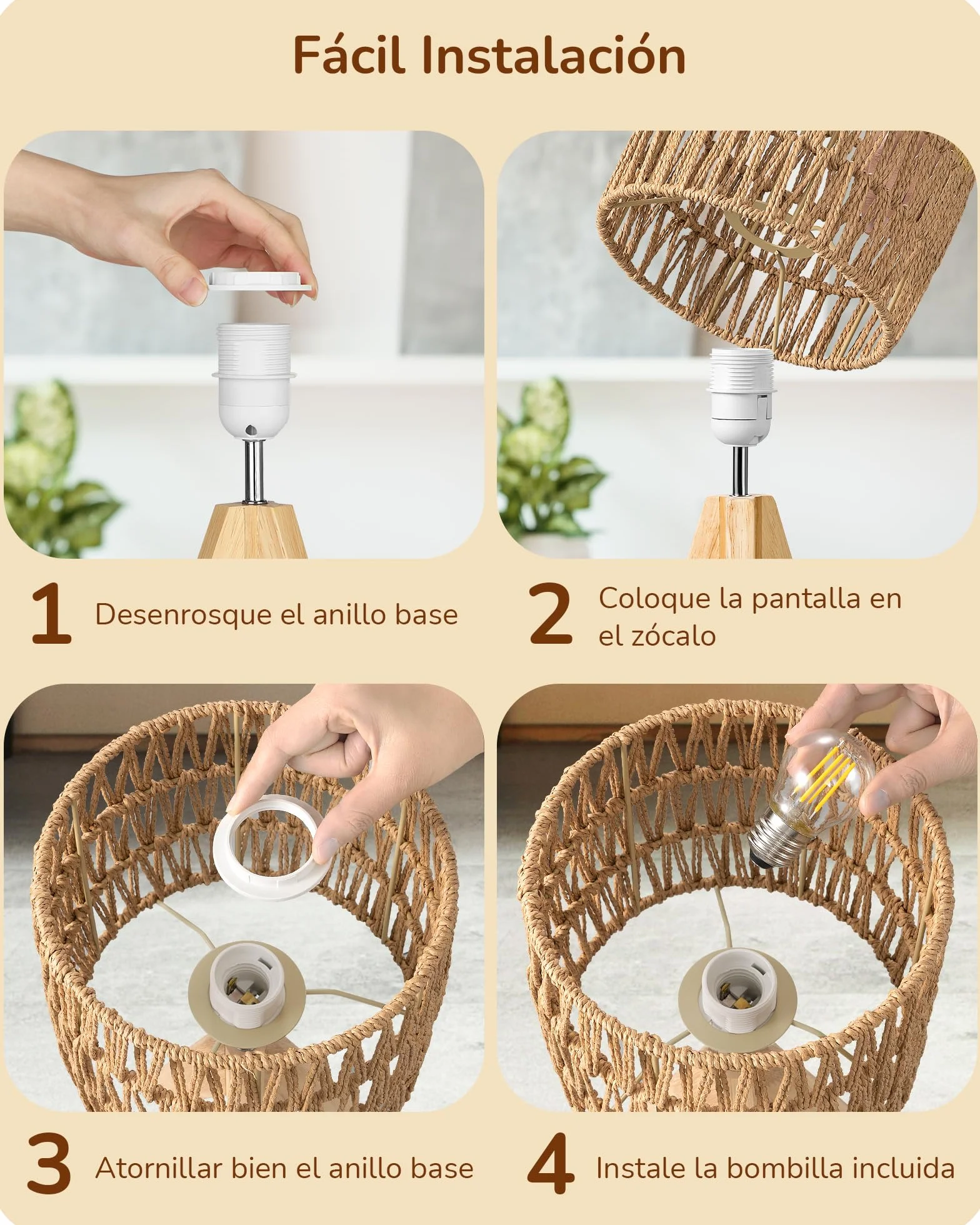 Fácil Instalación

1 Desenrosque el anillo base

2 Coloque la pantalla en el zócalo

3 Atornillar bien el anillo base

4 Instale la bombilla incluida