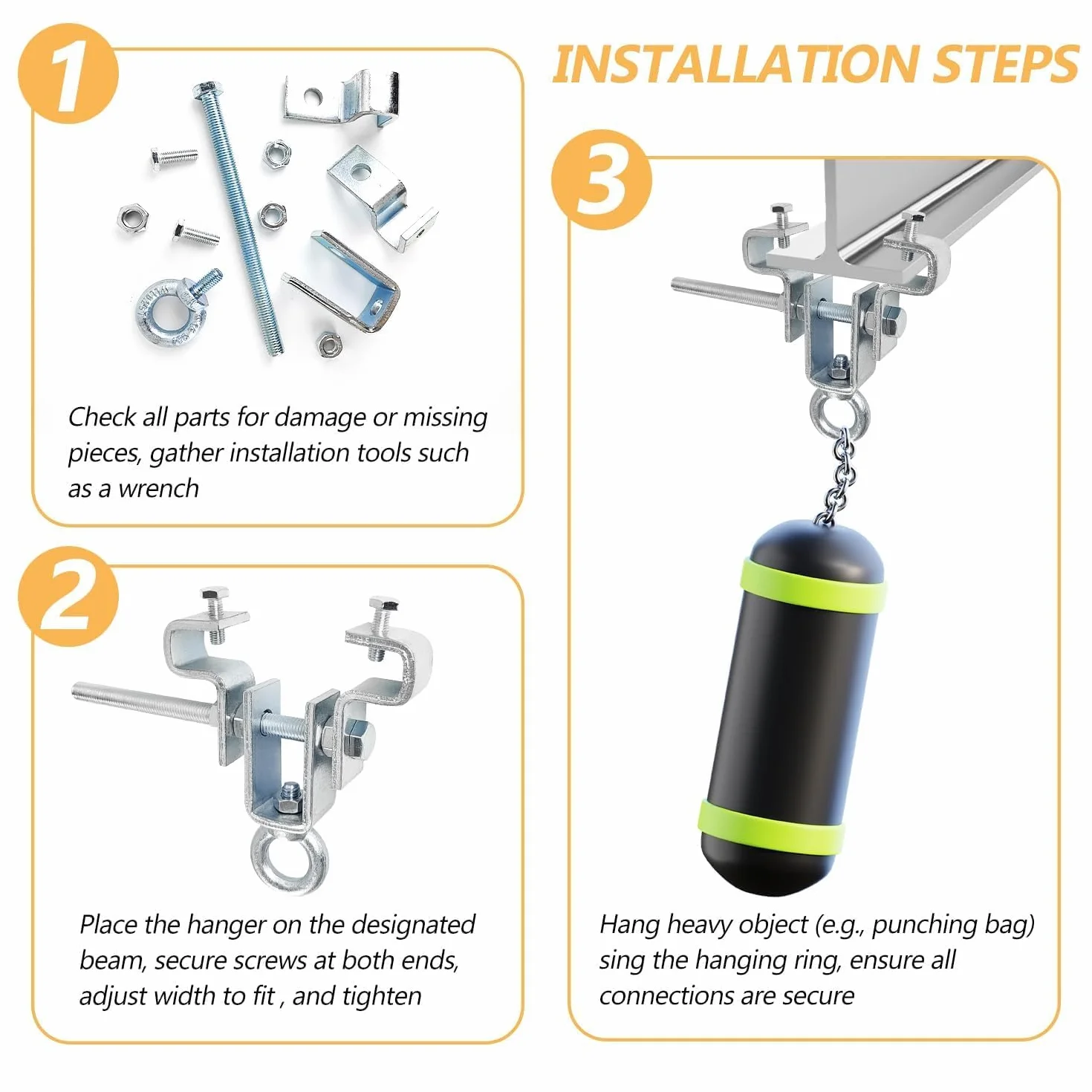 INSTALLATION STEPS

1

Check all parts for damage or missing pieces, gather installation tools such as a wrench

2

Place the hanger on the designated beam, secure screws at both ends, adjust width to fit , and tighten

3

Hang heavy object (e.g., punching bag) sing the hanging ring, ensure all connections are secure