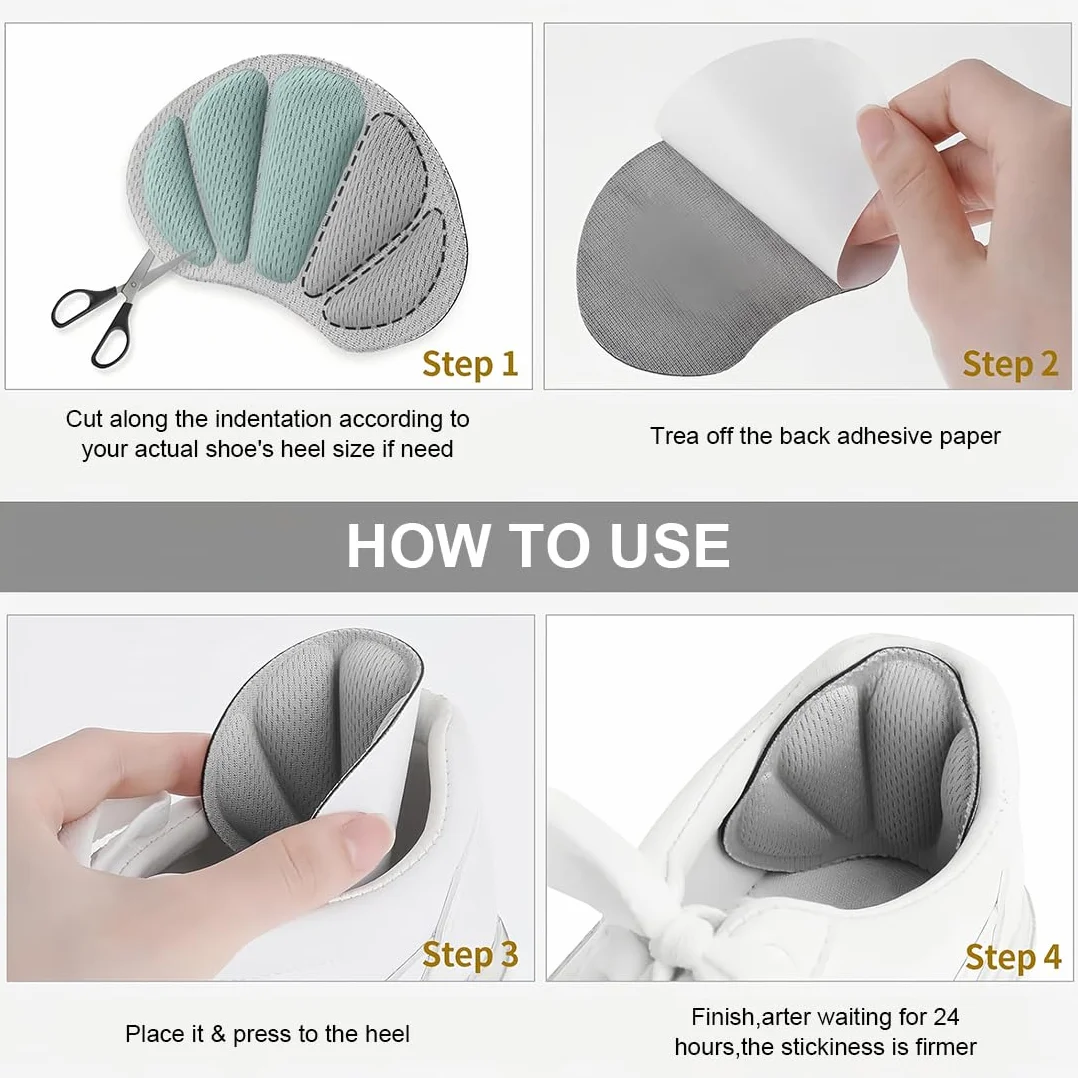 Step 1

Cut along the indentation according to your actual shoe's heel size if need

Step 2

Trea off the back adhesive paper

HOW TO USE

Step 3

Place it & press to the heel

Step 4

Finish,arter waiting for 24 hours,the stickiness is firmer