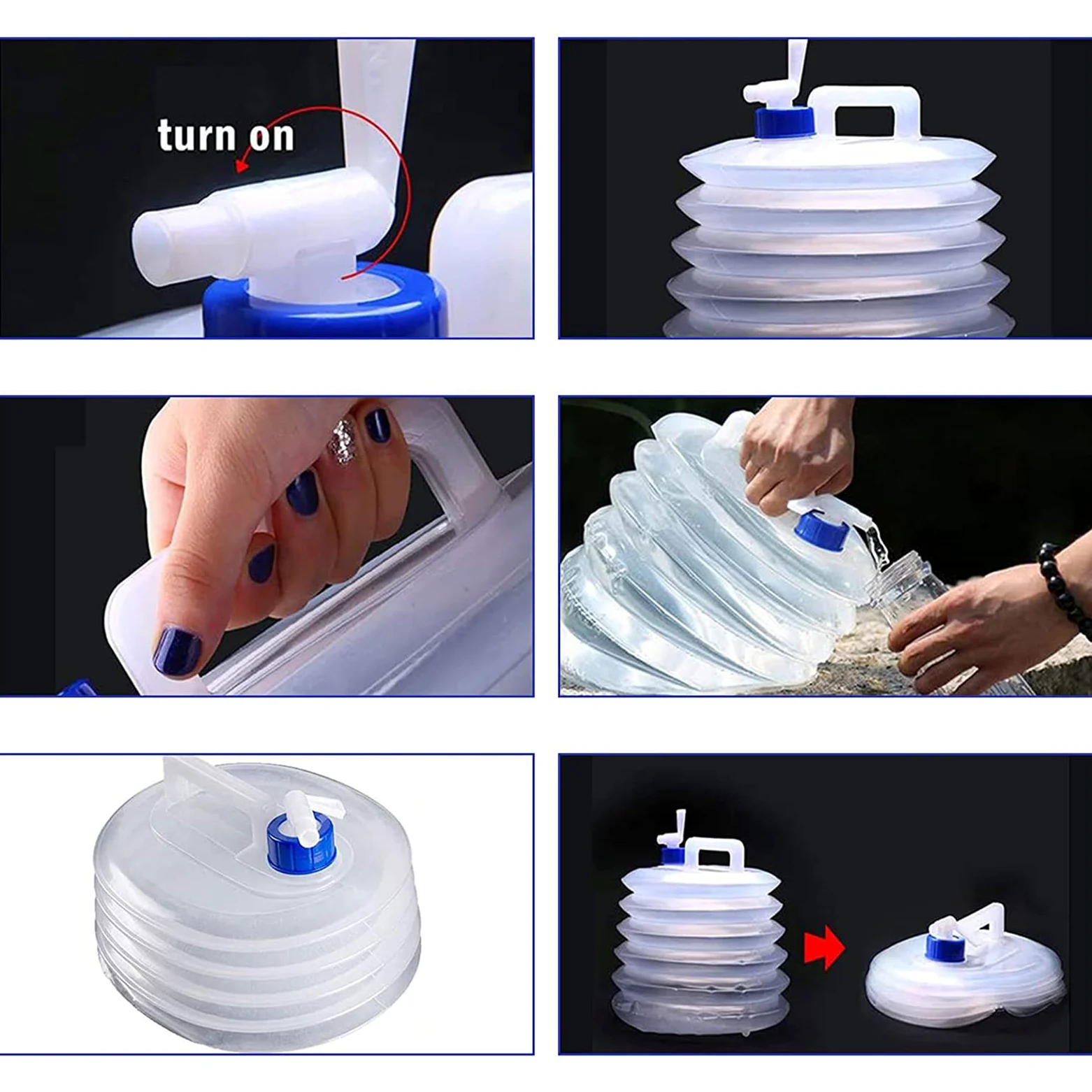 turn on