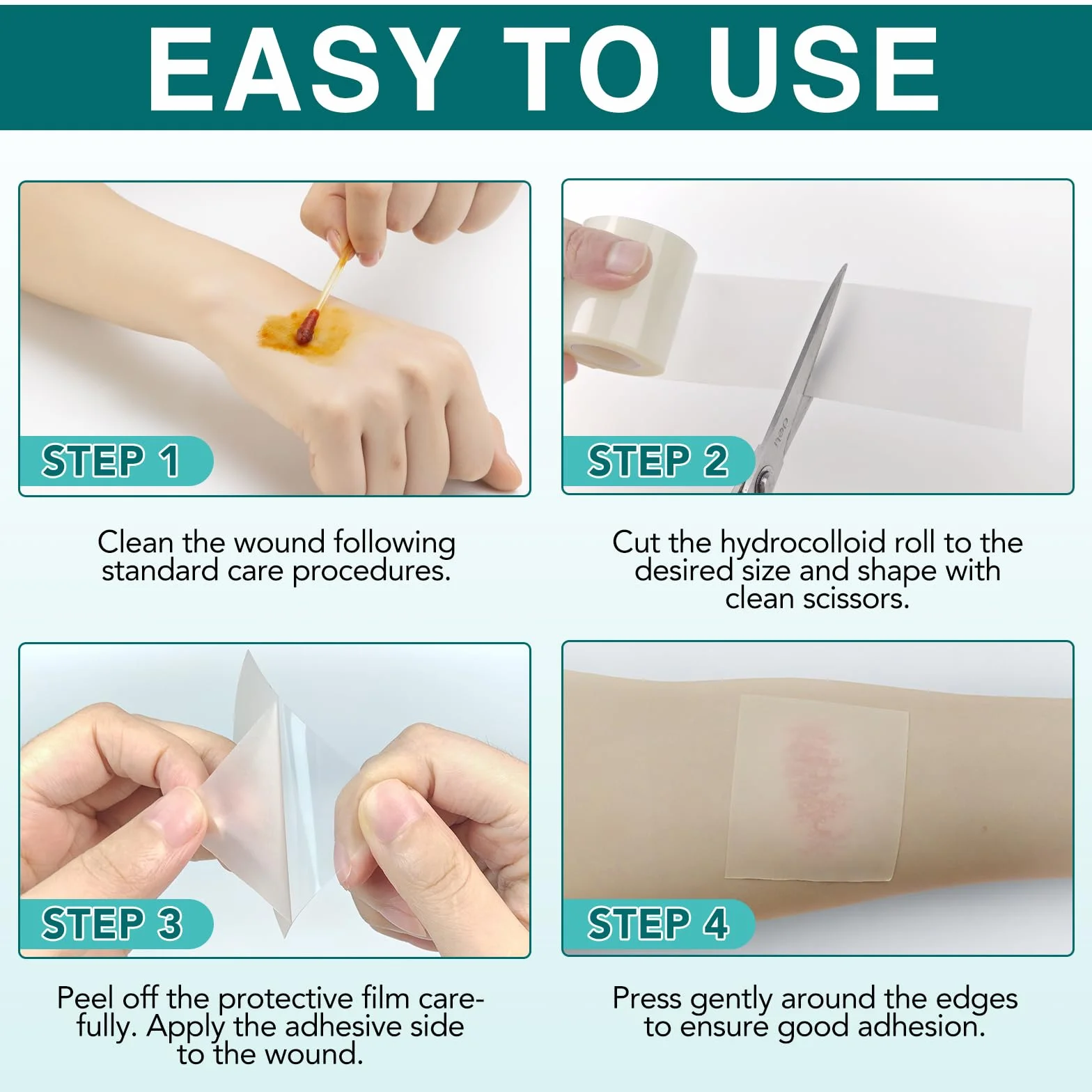 EASY TO USE

STEP 1

Clean the wound following standard care procedures.

STEP 2

Cut the hydrocolloid roll to the desired size and shape with clean scissors.

STEP 3

Peel off the protective film carefully. Apply the adhesive side to the wound.

STEP 4

Press gently around the edges to ensure good adhesion.