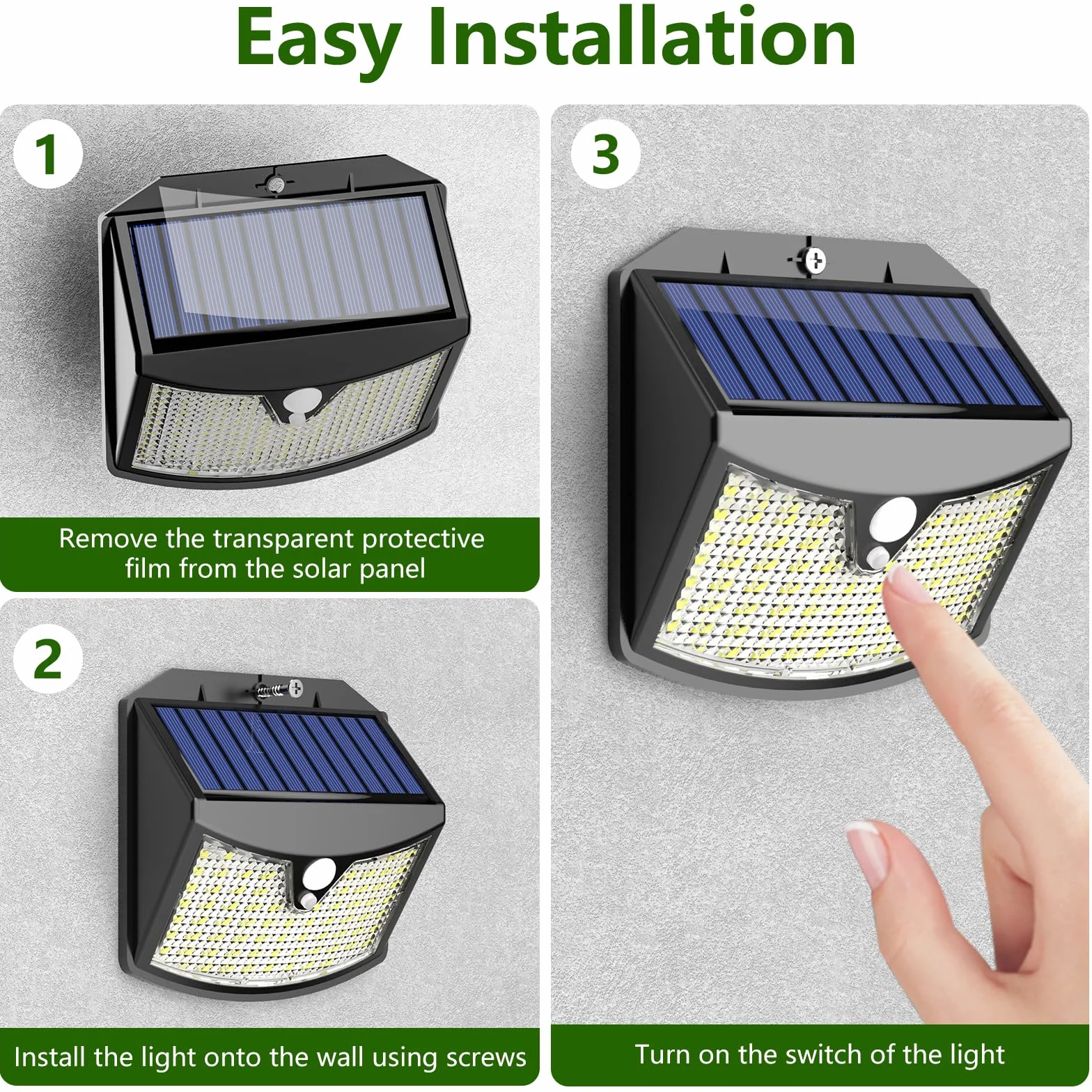 Easy Installation

1

Remove the transparent protective film from the solar panel

2

Install the light onto the wall using screws

3

Turn on the switch of the light