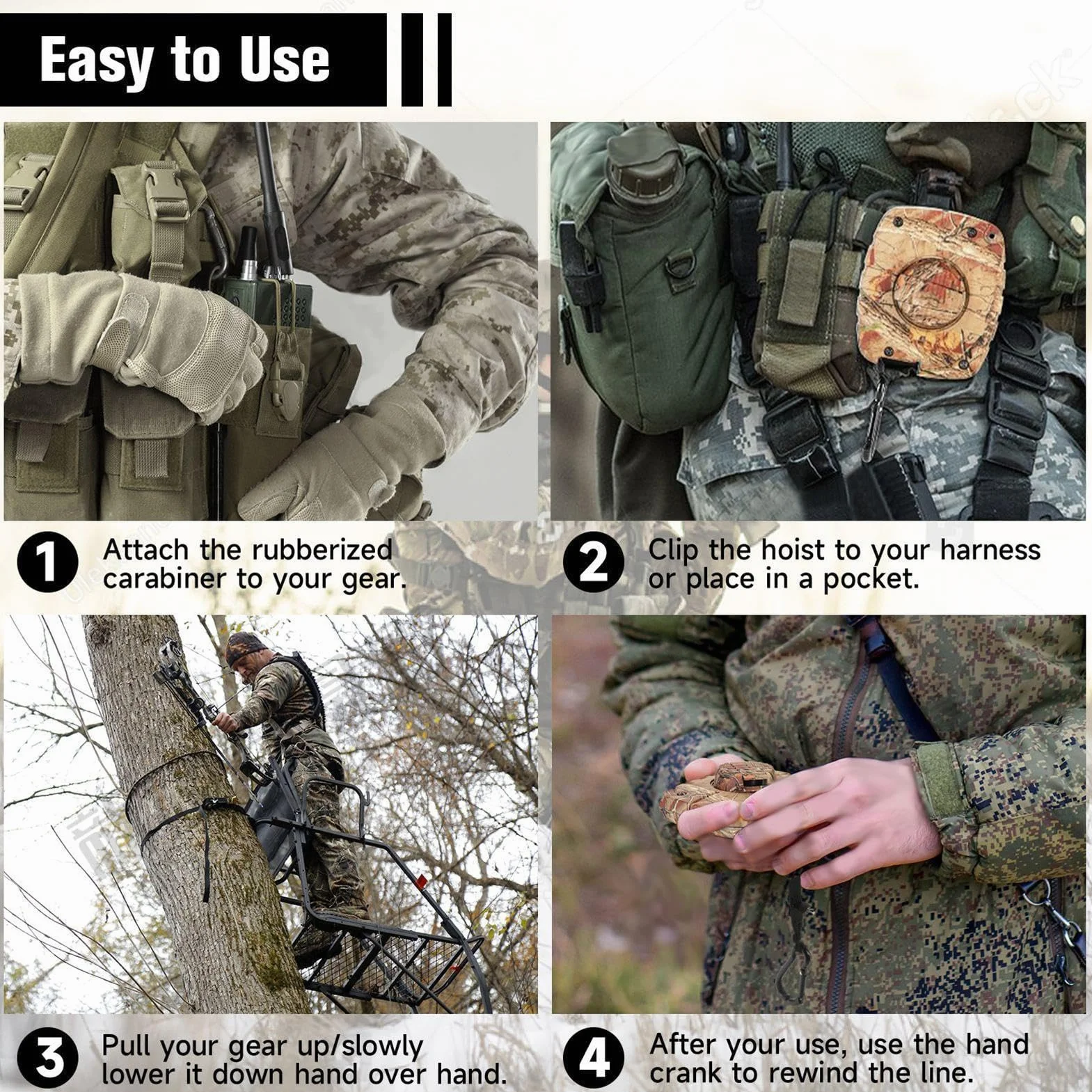 Easy to Use

1 Attach the rubberized carabiner to your gear.

2 Clip the hoist to your harness or place in a pocket.

3 Pull your gear up/slowly lower it down hand over hand.

4 After your use, use the hand crank to rewind the line.