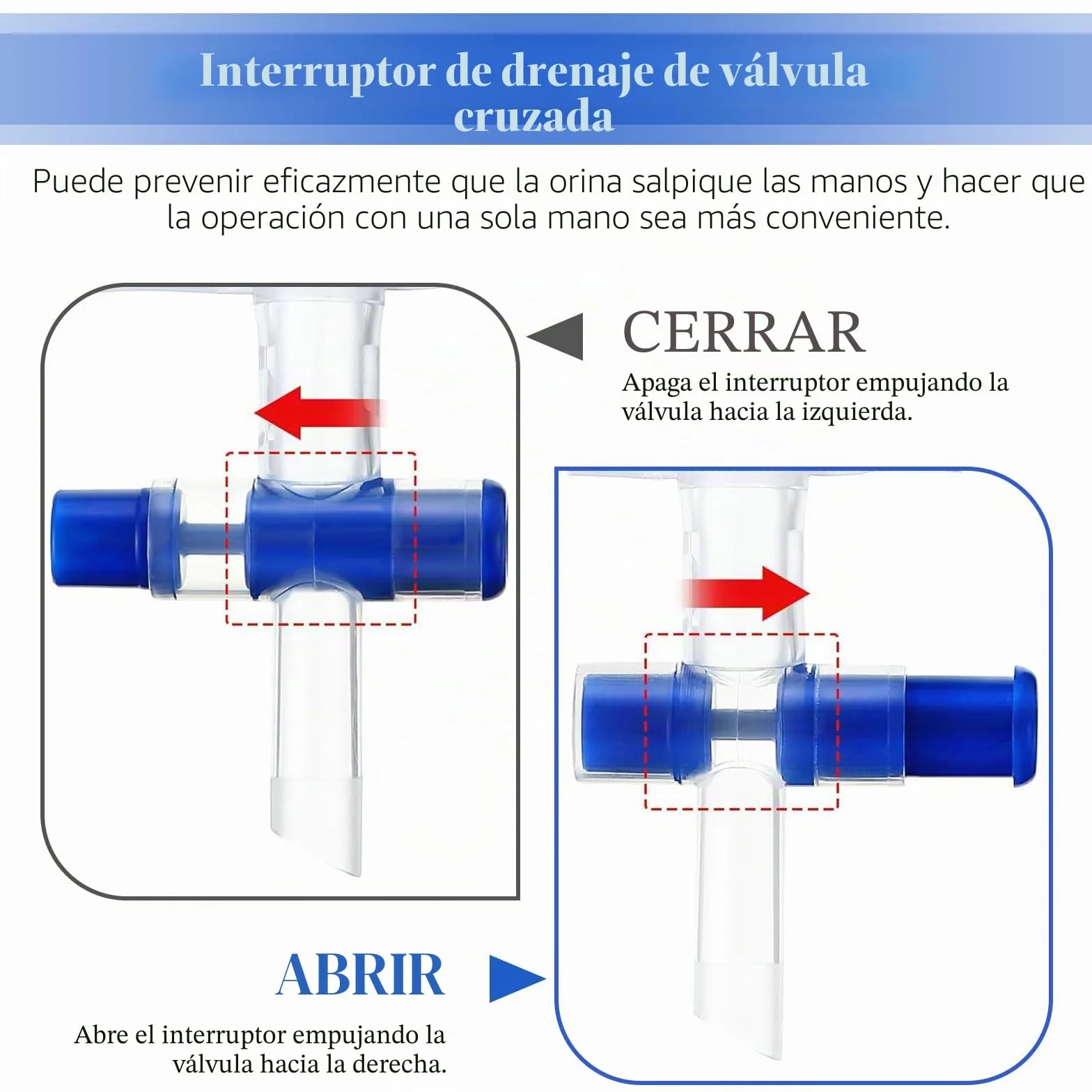 Interruptor de drenaje de válvula cruzada

Puede prevenir eficazmente que la orina salpique las manos y hacer que la operación con una sola mano sea más conveniente.

CERRAR

Apaga el interruptor empujando la válvula hacia la izquierda.

ABRIR

Abre el interruptor empujando la válvula hacia la derecha.