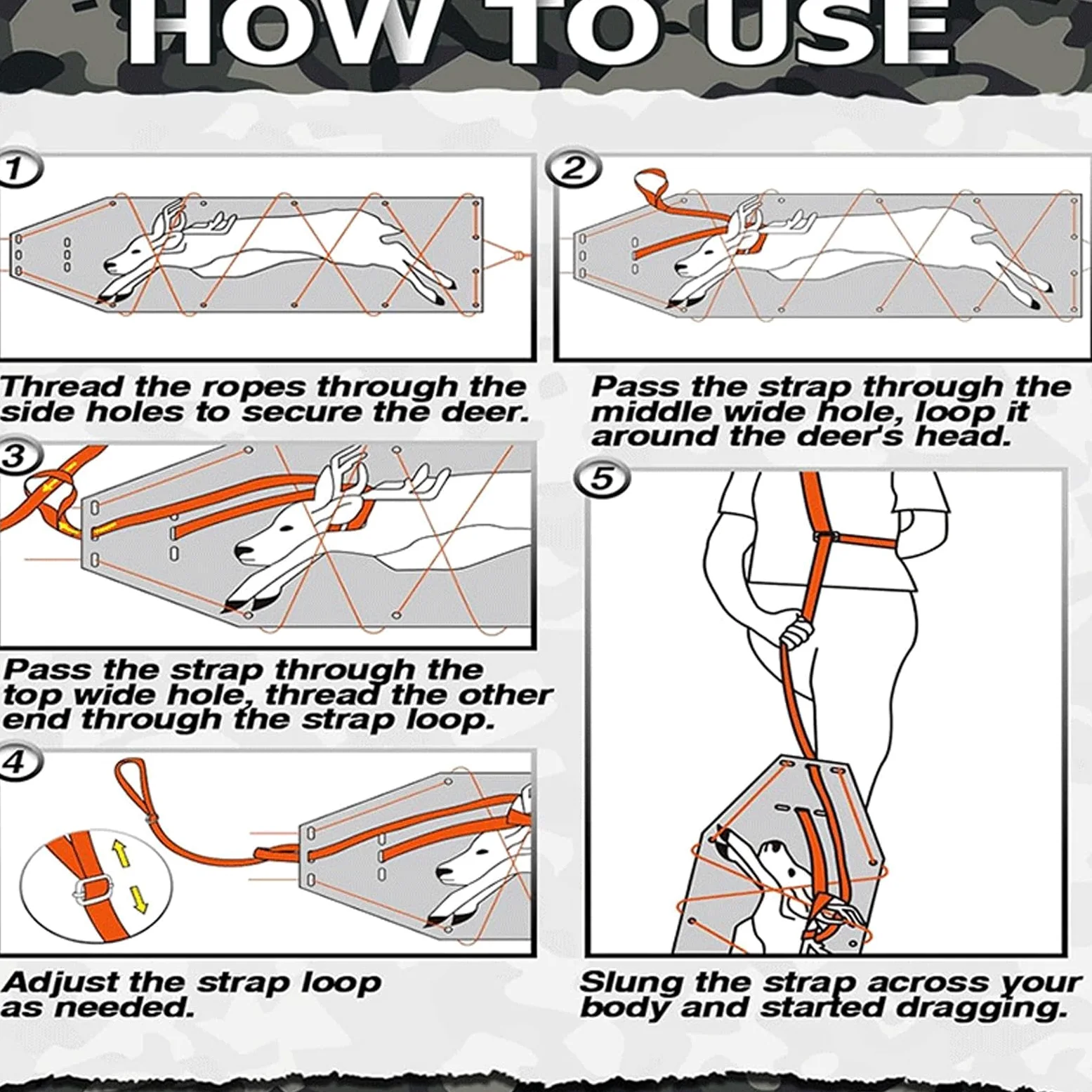 HOW TO USE

1

Thread the ropes through the side holes to secure the deer.

2

Pass the strap through the middle wide hole, loop it around the deer's head.

3

Pass the strap through the top wide hole, thread the other end through the strap loop.

4

Adjust the strap loop as needed.

5

Slung the strap across your body and started dragging.