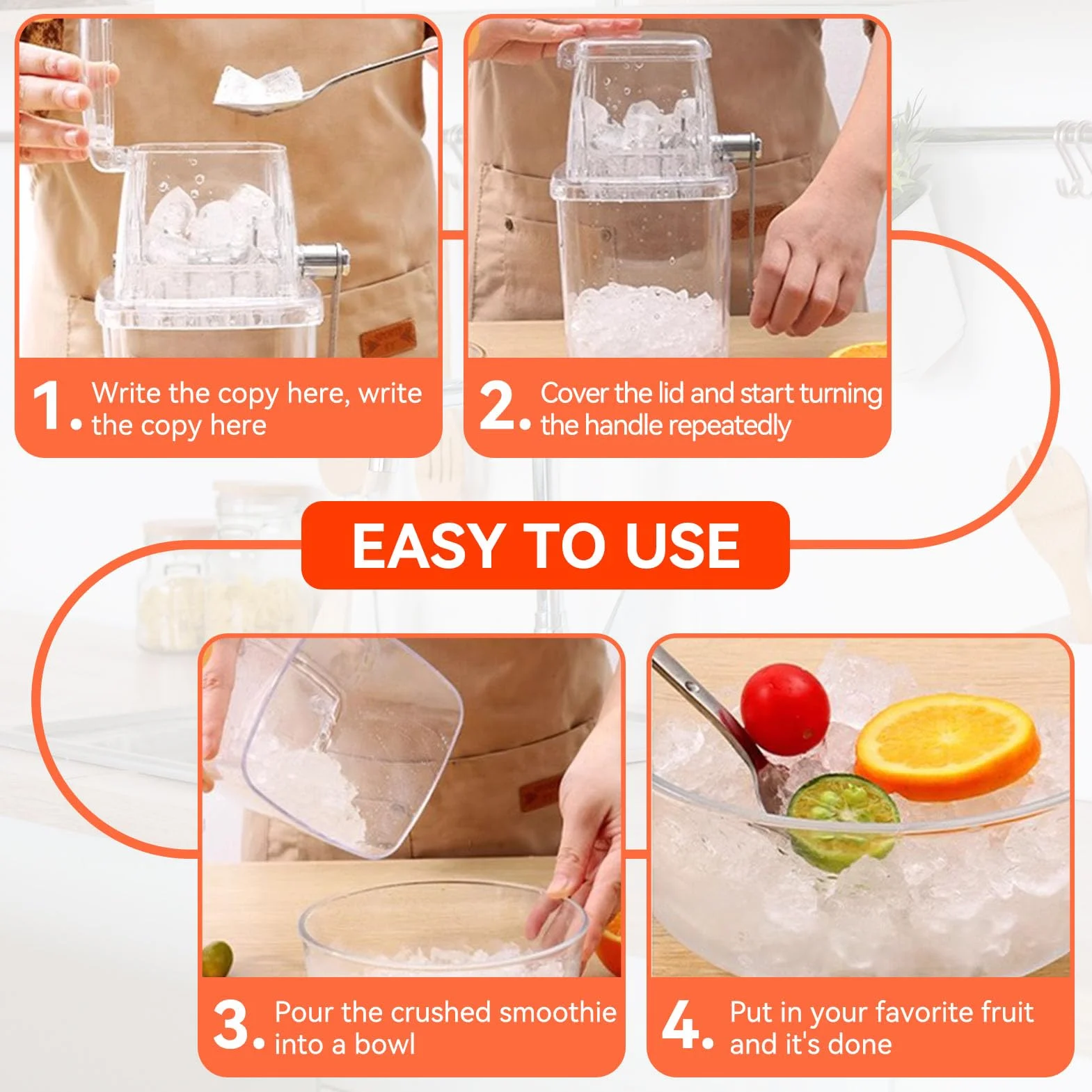 1. Write the copy here, write the copy here

2. Cover the lid and start turning the handle repeatedly

EASY TO USE

3. Pour the crushed smoothie into a bowl

4. Put in your favorite fruit and it's done