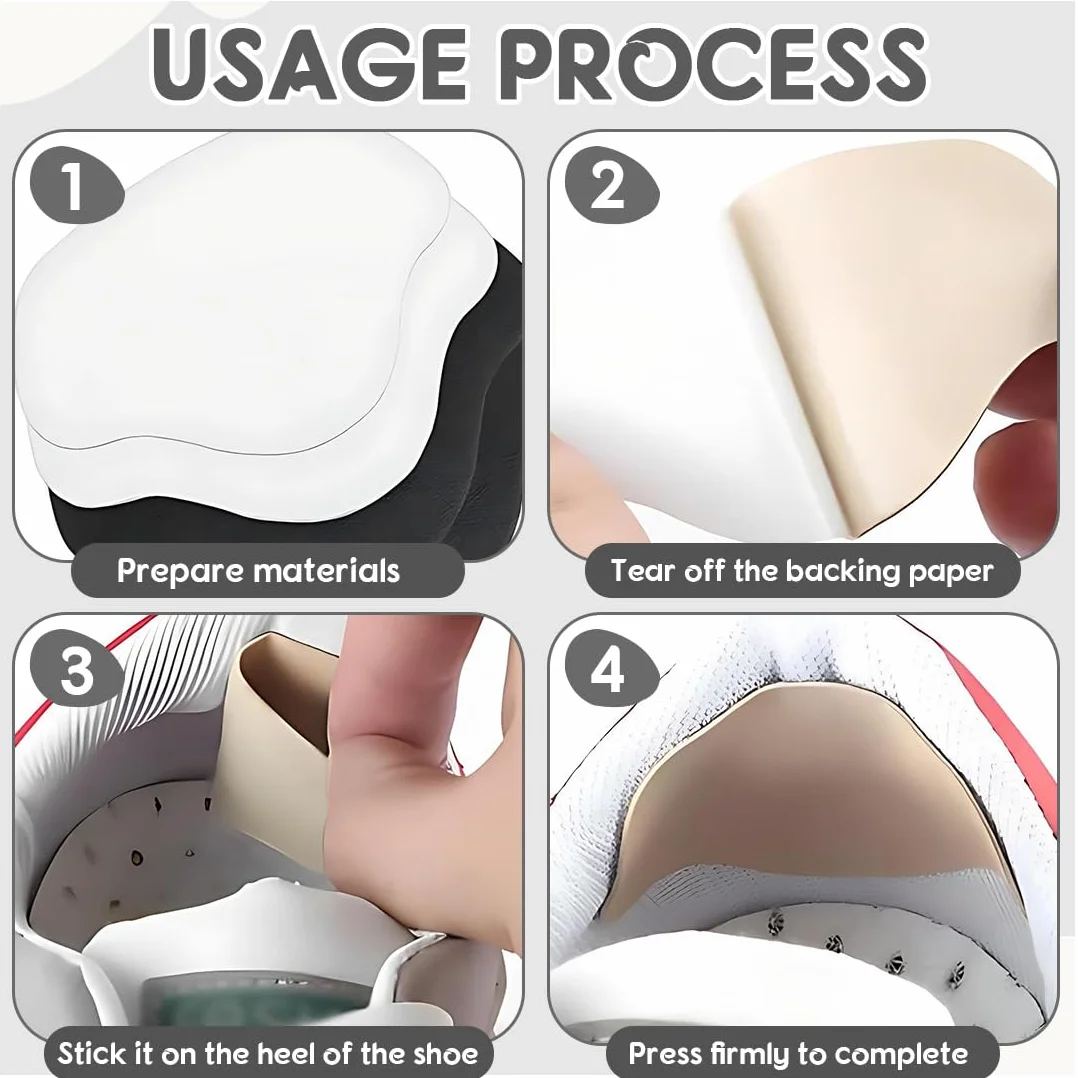 USAGE PROCESS

1

Prepare materials

2

Tear off the backing paper

3

Stick it on the heel of the shoe

4

Press firmly to complete