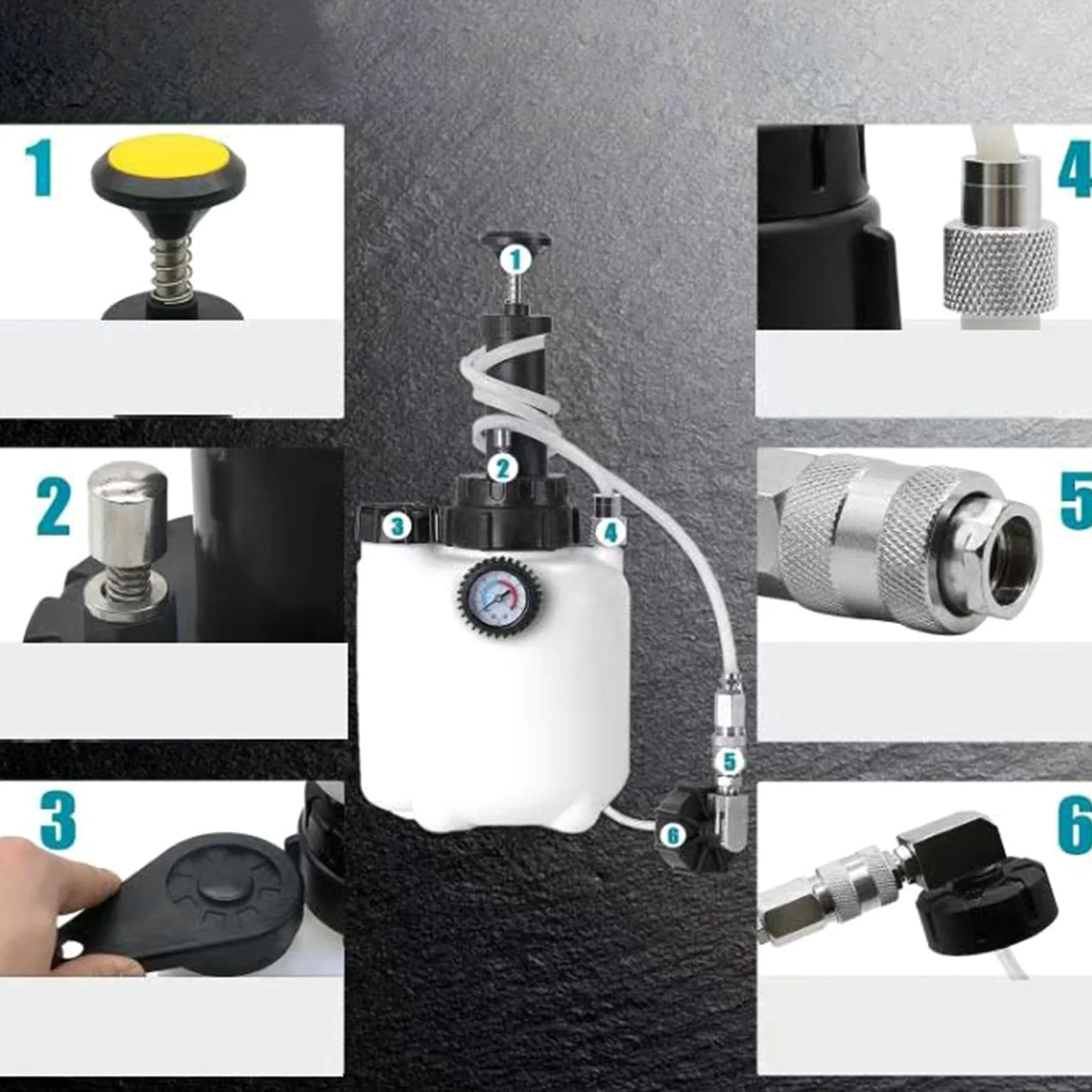 1

2

3

4

5

6

1

2

3

4

5

6