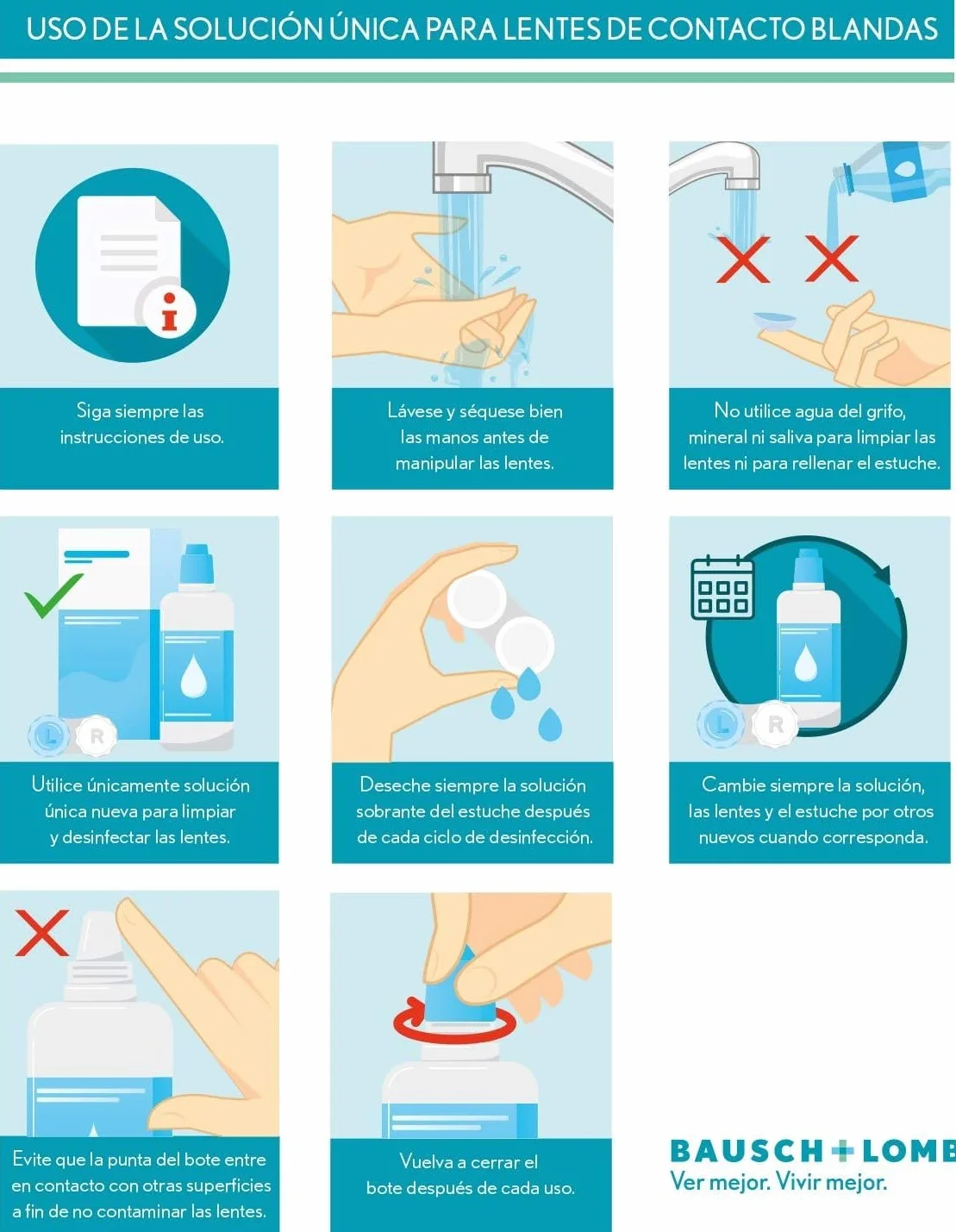 USO DE LA SOLUCIÓN ÚNICA PARA LENTES DE CONTACTO BLANDAS

Siga siempre las instrucciones de uso.

Lávese y séquese bien las manos antes de manipular las lentes.

No utilice agua del grifo, mineral ni saliva para limpiar las lentes ni para rellenar el estuche.

L R

Utilice únicamente solución única nueva para limpiar y desinfectar las lentes.

Deseche siempre la solución sobrante del estuche después de cada ciclo de desinfección.

L R

Cambie siempre la solución, las lentes y el estuche por otros nuevos cuando corresponda.

Evite que la punta del bote entre en contacto con otras superficies a fin de no contaminar las lentes.

Vuelva a cerrar el bote después de cada uso.

BAUSCH + LOMB
Ver mejor. Vivir mejor.