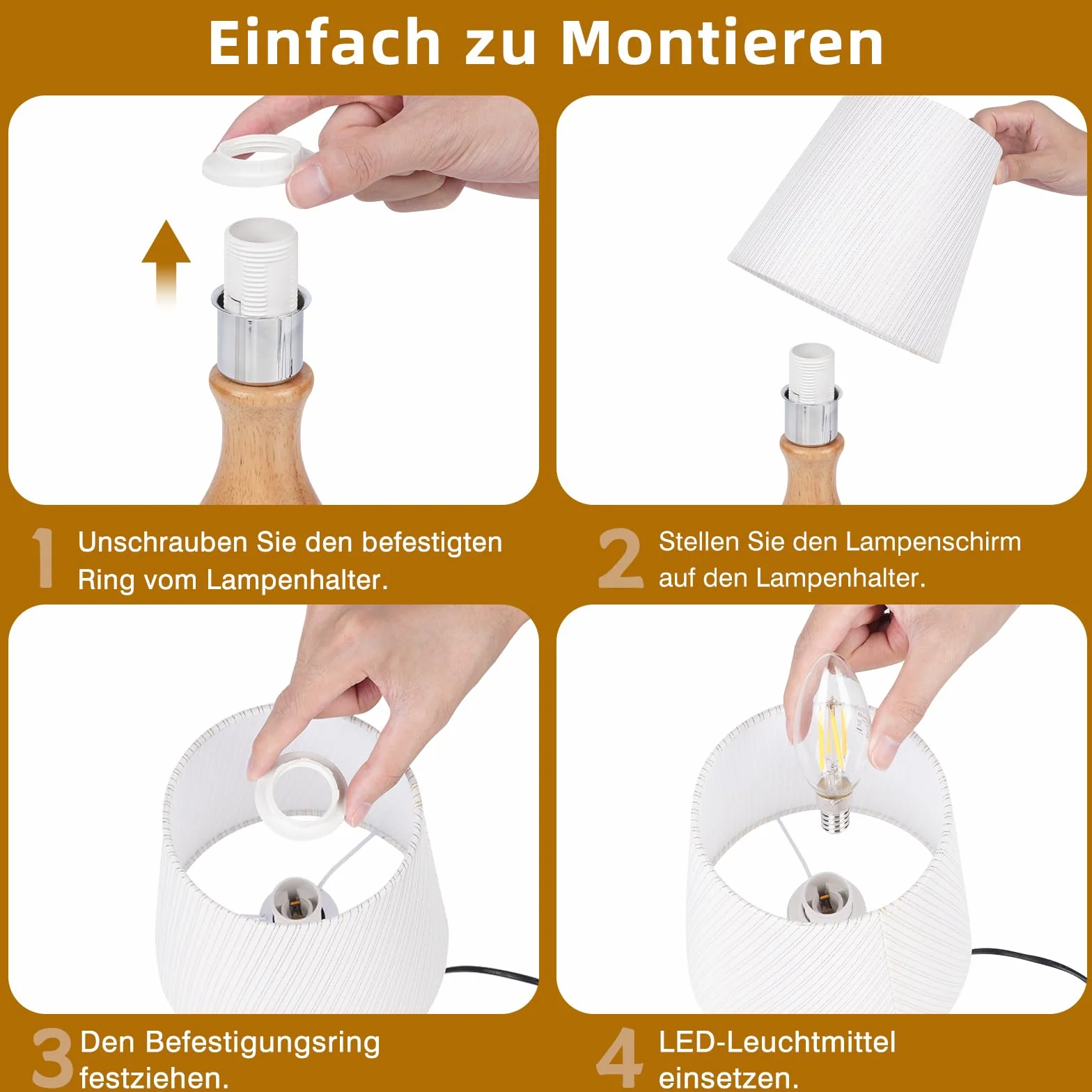 Einfach zu Montieren

1 Unschrauben Sie den befestigten Ring vom Lampenhalter.

2 Stellen Sie den Lampenschirm auf den Lampenhalter.

3 Den Befestigungsring festziehen.

4 LED-Leuchtmittel einsetzen.