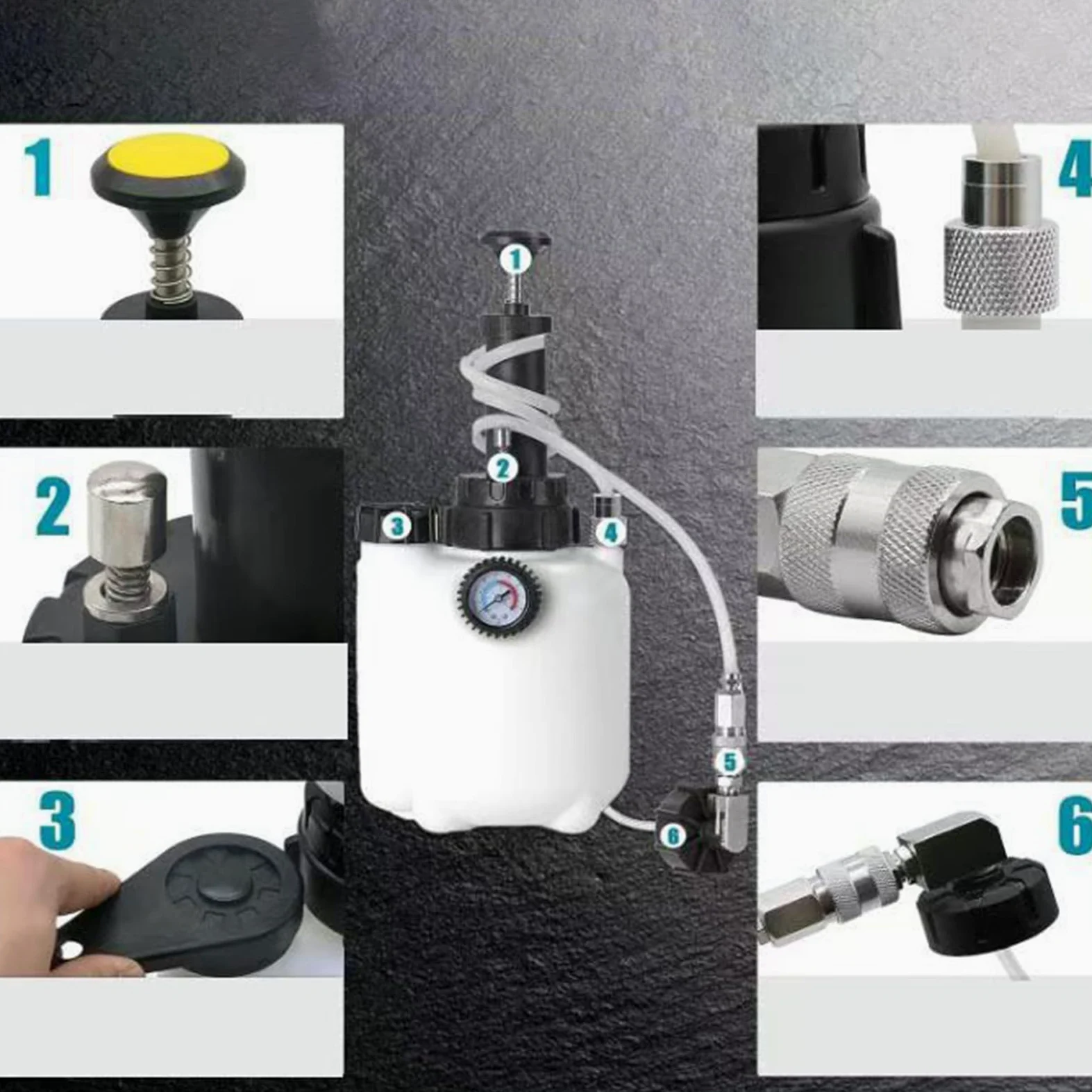 1

2

3

1

2

3

4

5

6

4

5

6