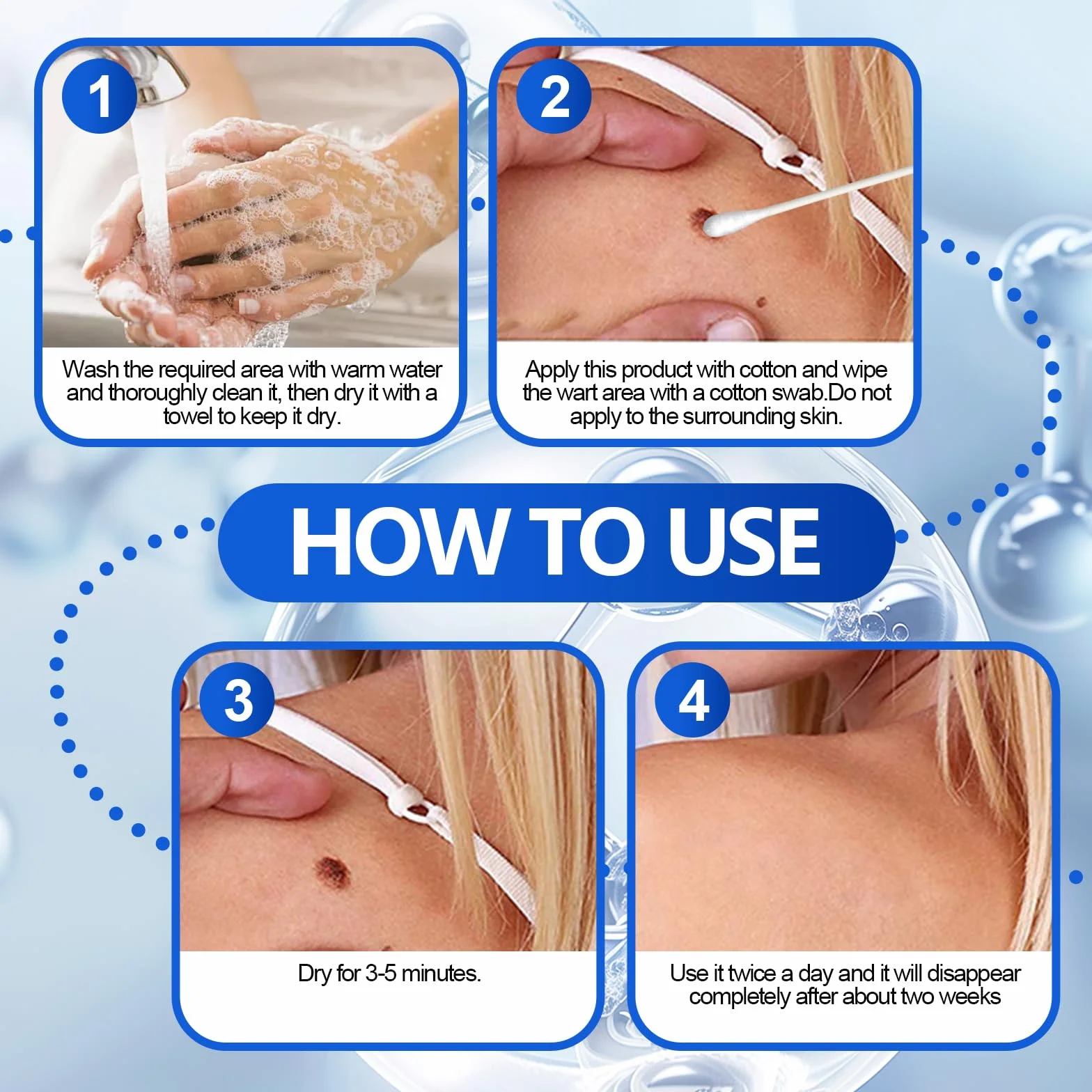 1

Wash the required area with warm water and thoroughly clean it, then dry it with a towel to keep it dry.

2

Apply this product with cotton and wipe the wart area with a cotton swab.Do not apply to the surrounding skin.

HOW TO USE

3

Dry for 3-5 minutes.

4

Use it twice a day and it will disappear completely after about two weeks