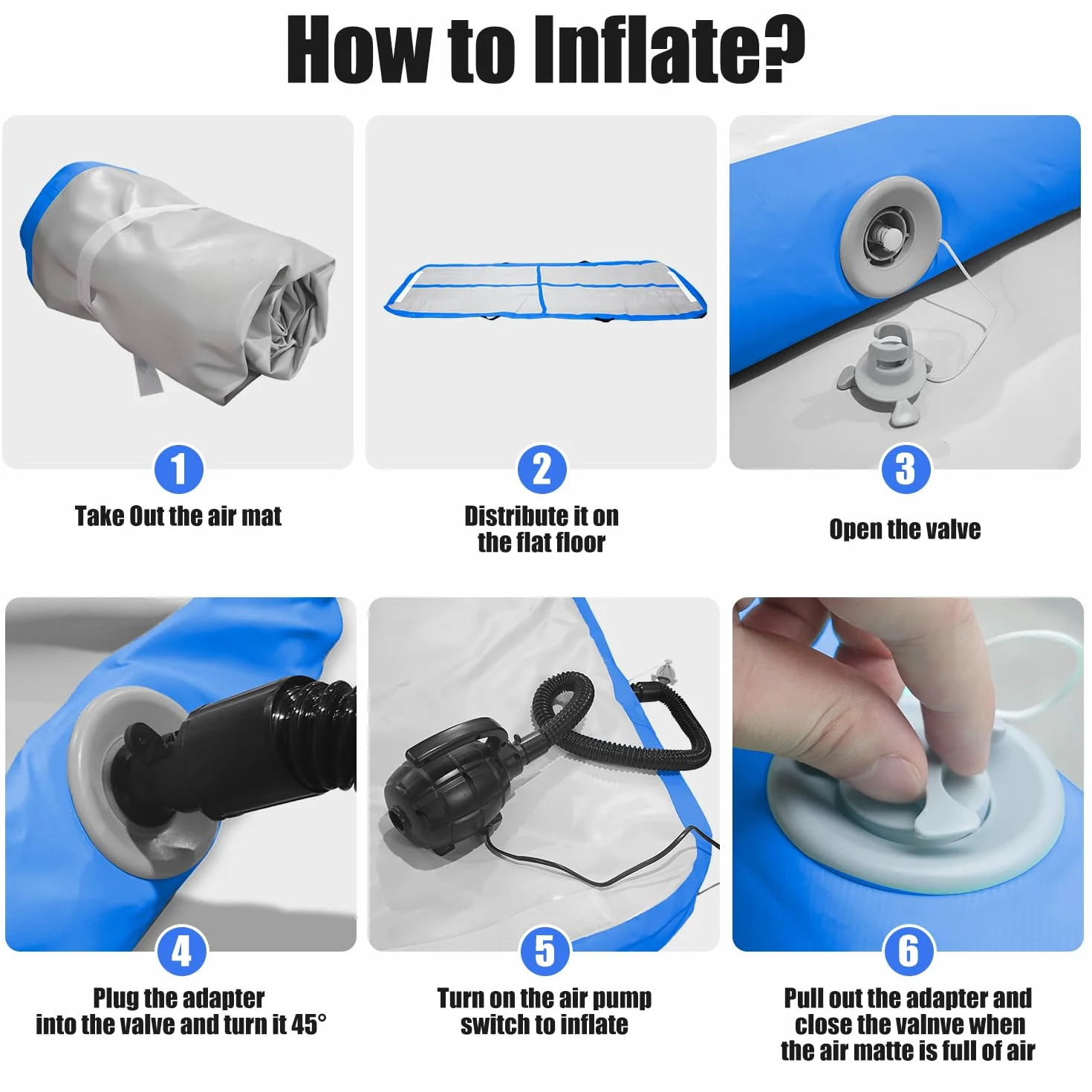 How to Inflate?

1
Take Out the air mat

2
Distribute it on the flat floor

3
Open the valve

4
Plug the adapter into the valve and turn it 45°

5
Turn on the air pump switch to inflate

6
Pull out the adapter and close the valnve when the air matte is full of air