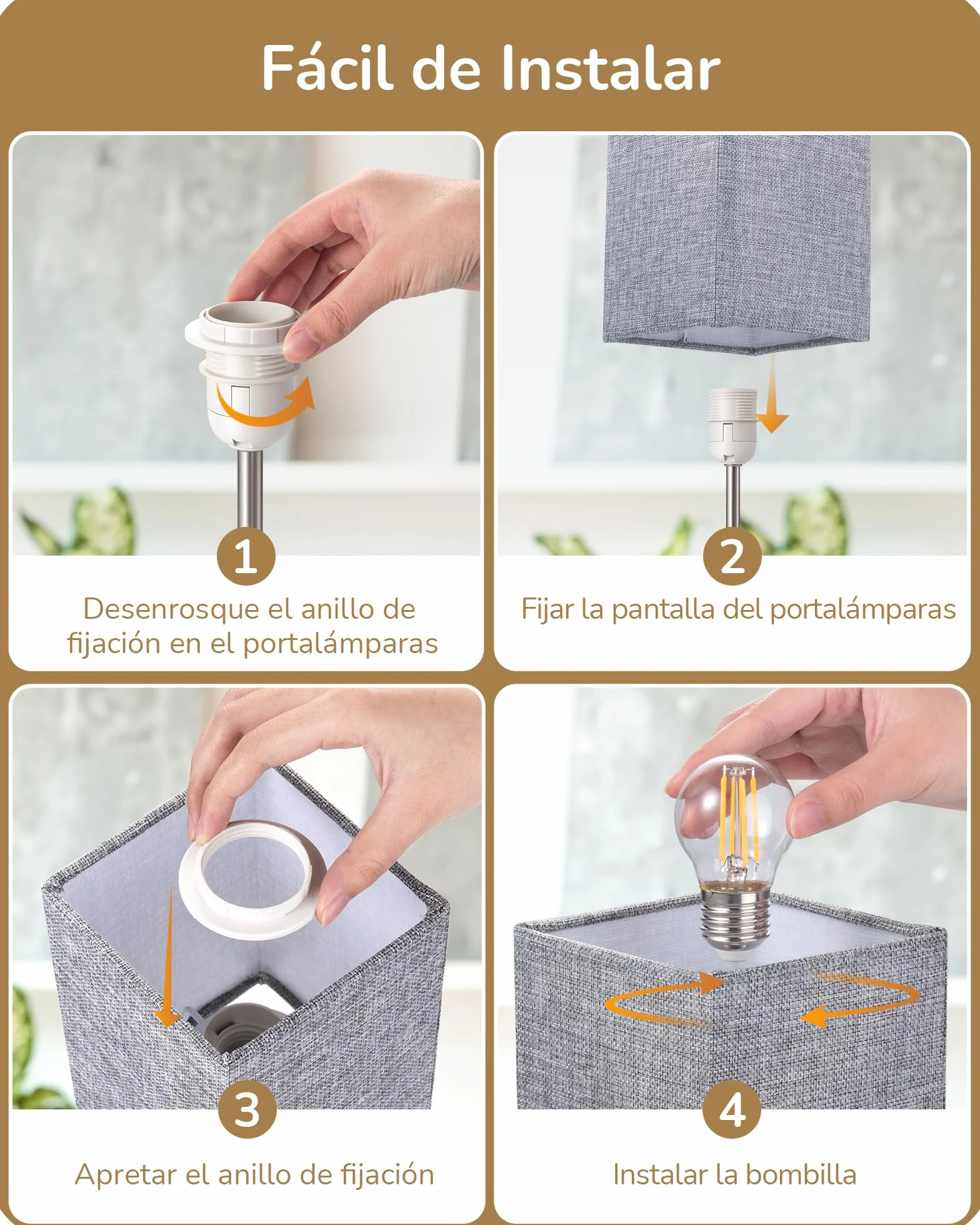 Fácil de Instalar

1

Desenrosque el anillo de fijación en el portalámparas

2

Fijar la pantalla del portalámparas

3

Apretar el anillo de fijación

4

Instalar la bombilla