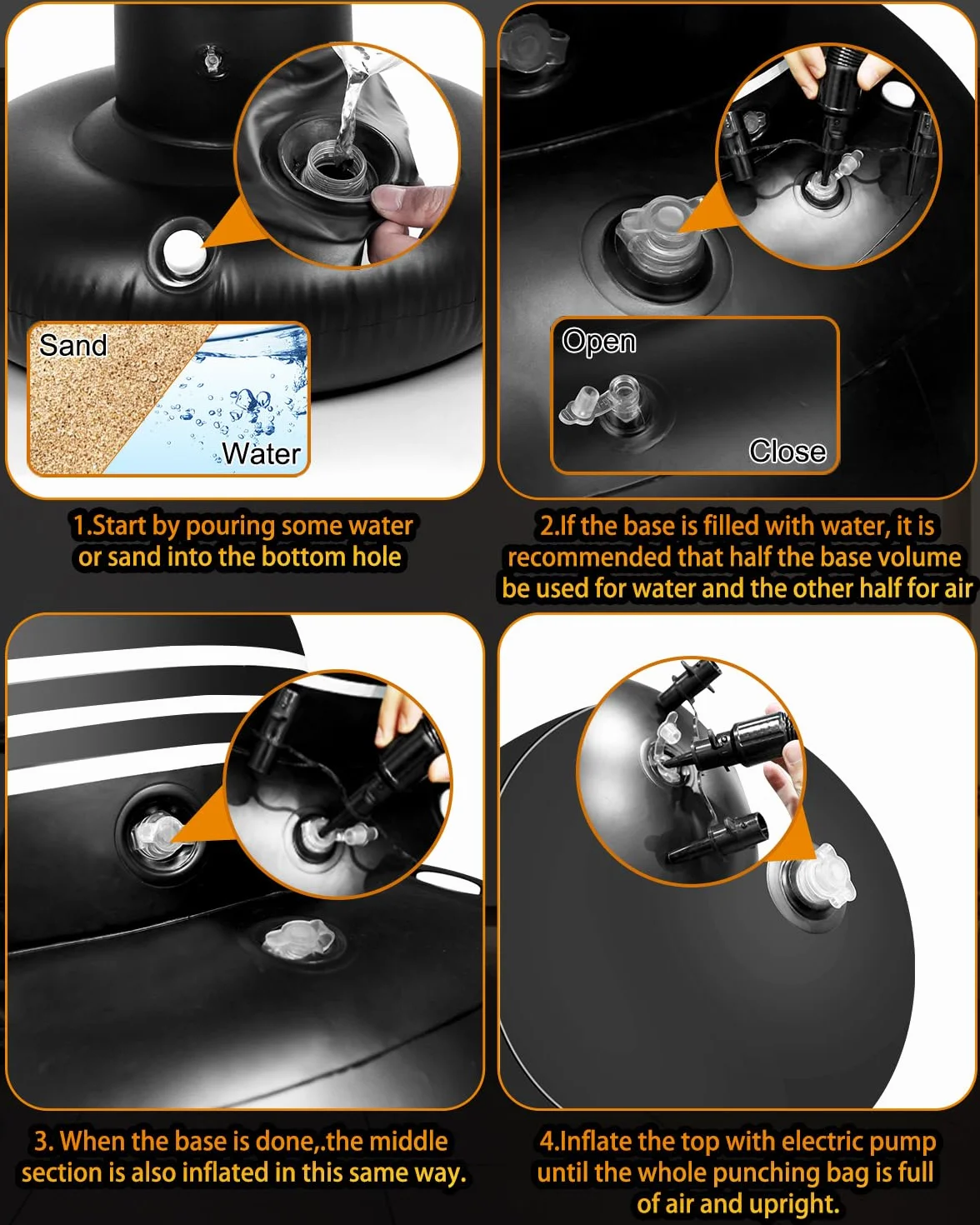 Sand

Water

1.Start by pouring some water or sand into the bottom hole

Open

Close

2.If the base is filled with water, it is recommended that half the base volume be used for water and the other half for air

3. When the base is done,.the middle section is also inflated in this same way.

4.Inflate the top with electric pump until the whole punching bag is full of air and upright.