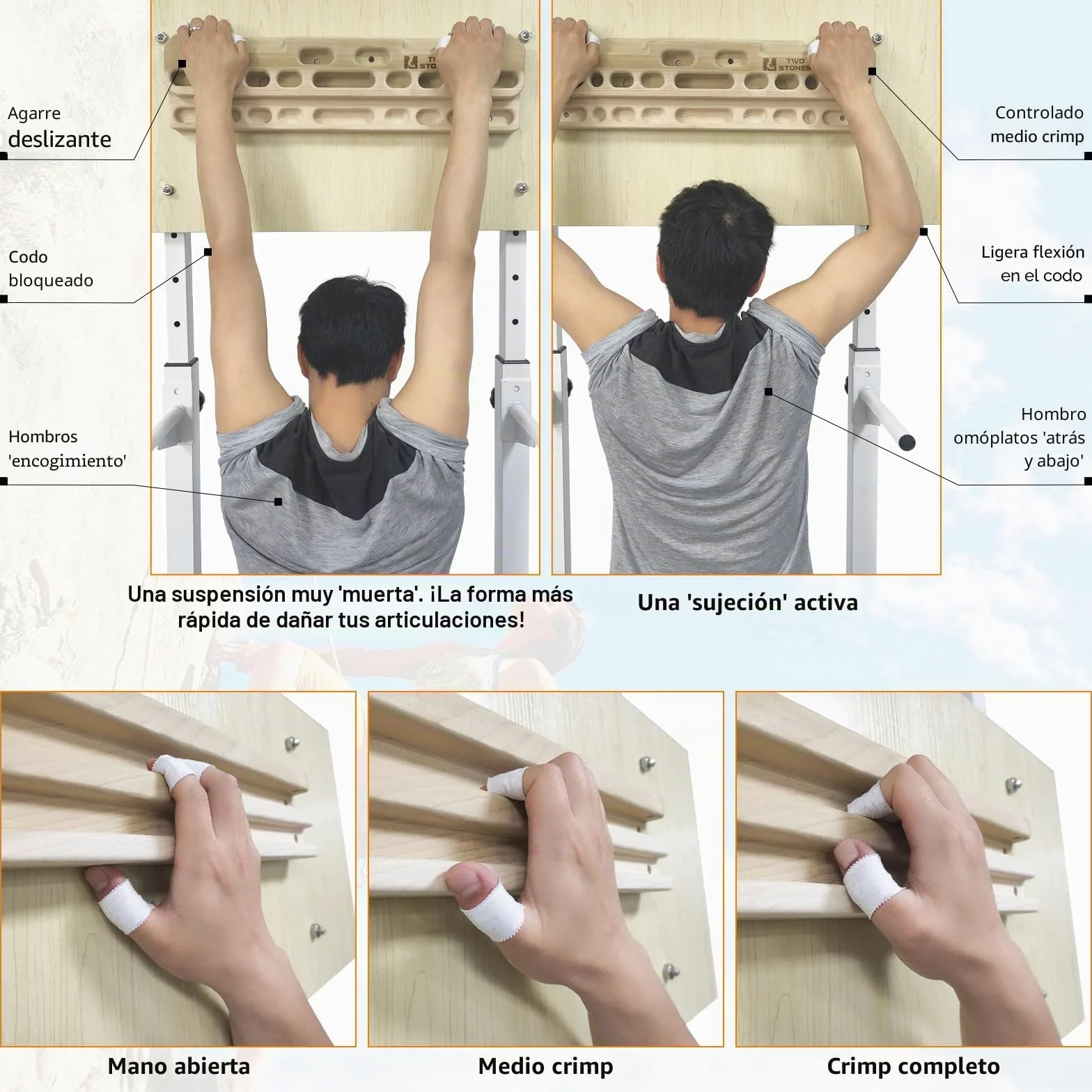 TWO STONES

TWO STONES

Agarre
deslizante

Codo
bloqueado

Hombros
'encogimiento'

Controlado
medio crimp

Ligera flexión
en el codo

Hombro
omóplatos 'atrás
y abajo'

Una suspensión muy 'muerta'. ¡La forma más rápida de dañar tus articulaciones!

Una 'sujeción' activa

Mano abierta

Medio crimp

Crimp completo