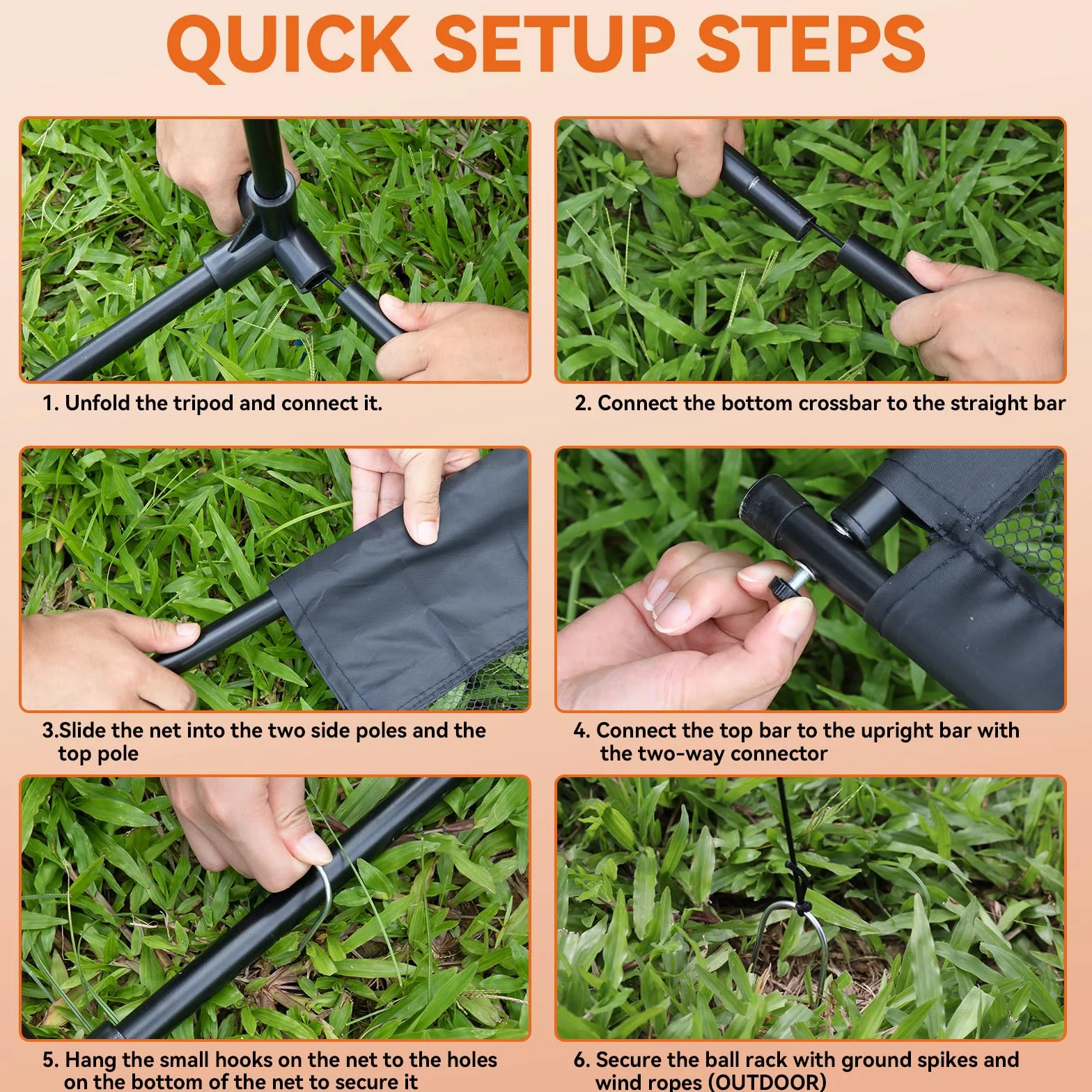 QUICK SETUP STEPS

1. Unfold the tripod and connect it.

2. Connect the bottom crossbar to the straight bar

3.Slide the net into the two side poles and the top pole

4. Connect the top bar to the upright bar with the two-way connector

5. Hang the small hooks on the net to the holes on the bottom of the net to secure it

6. Secure the ball rack with ground spikes and wind ropes (OUTDOOR)