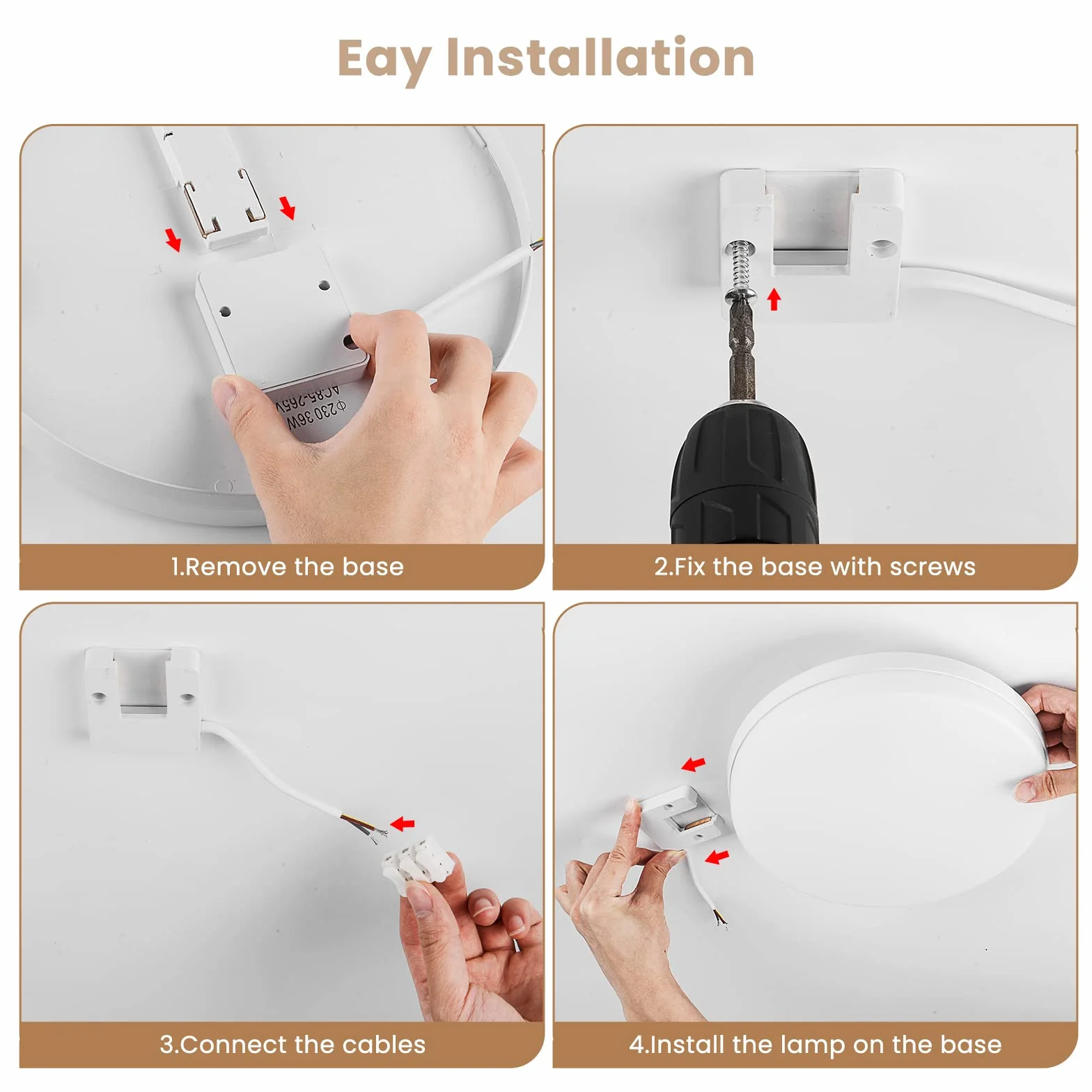 Eay Installation

AC85-265V
Φ230 36W

1.Remove the base

2.Fix the base with screws

3.Connect the cables

4.Install the lamp on the base