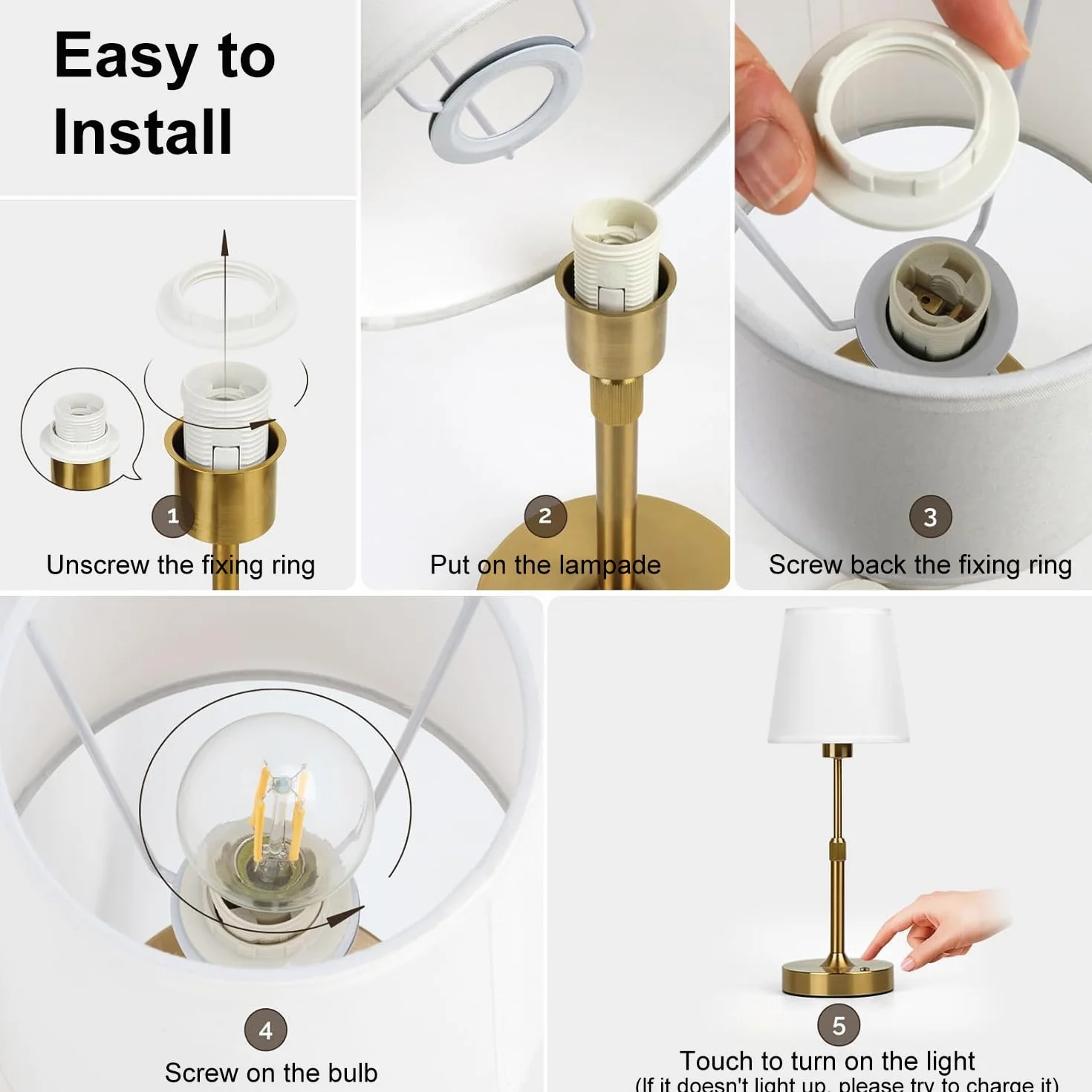 Easy to Install

1
Unscrew the fixing ring

2
Put on the lampade

3
Screw back the fixing ring

4
Screw on the bulb

5
Touch to turn on the light
(If it doesn't light up, please try to charge it)