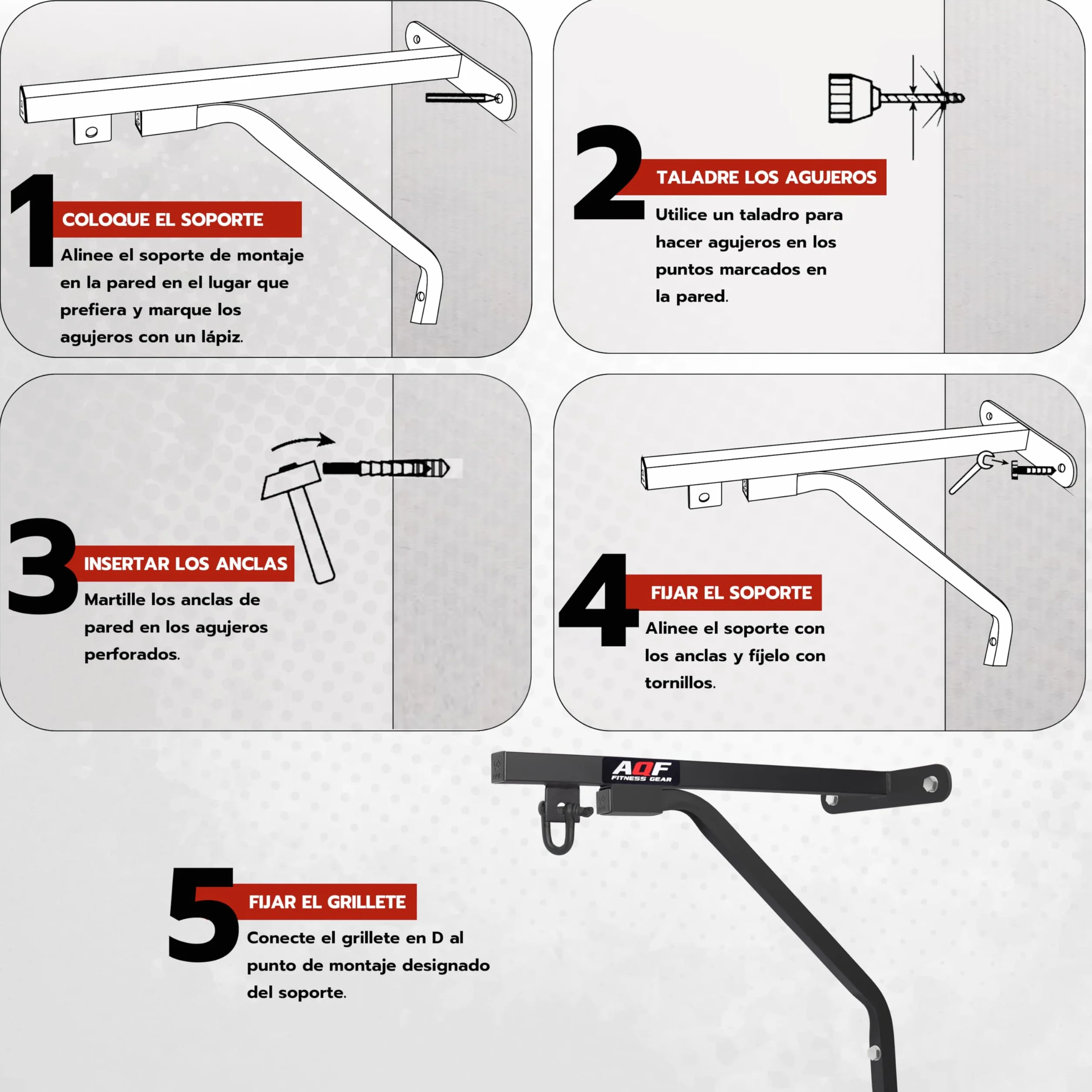 1
COLOQUE EL SOPORTE
Alinee el soporte de montaje en la pared en el lugar que prefiera y marque los agujeros con un lápiz.

2
TALADRE LOS AGUJEROS
Utilice un taladro para hacer agujeros en los puntos marcados en la pared.

3
INSERTAR LOS ANCLAS
Martille los anclas de pared en los agujeros perforados.

4
FIJAR EL SOPORTE
Alinee el soporte con los anclas y fíjelo con tornillos.

AQF
FITNESS GEAR

5
FIJAR EL GRILLETE
Conecte el grillete en D al punto de montaje designado del soporte.