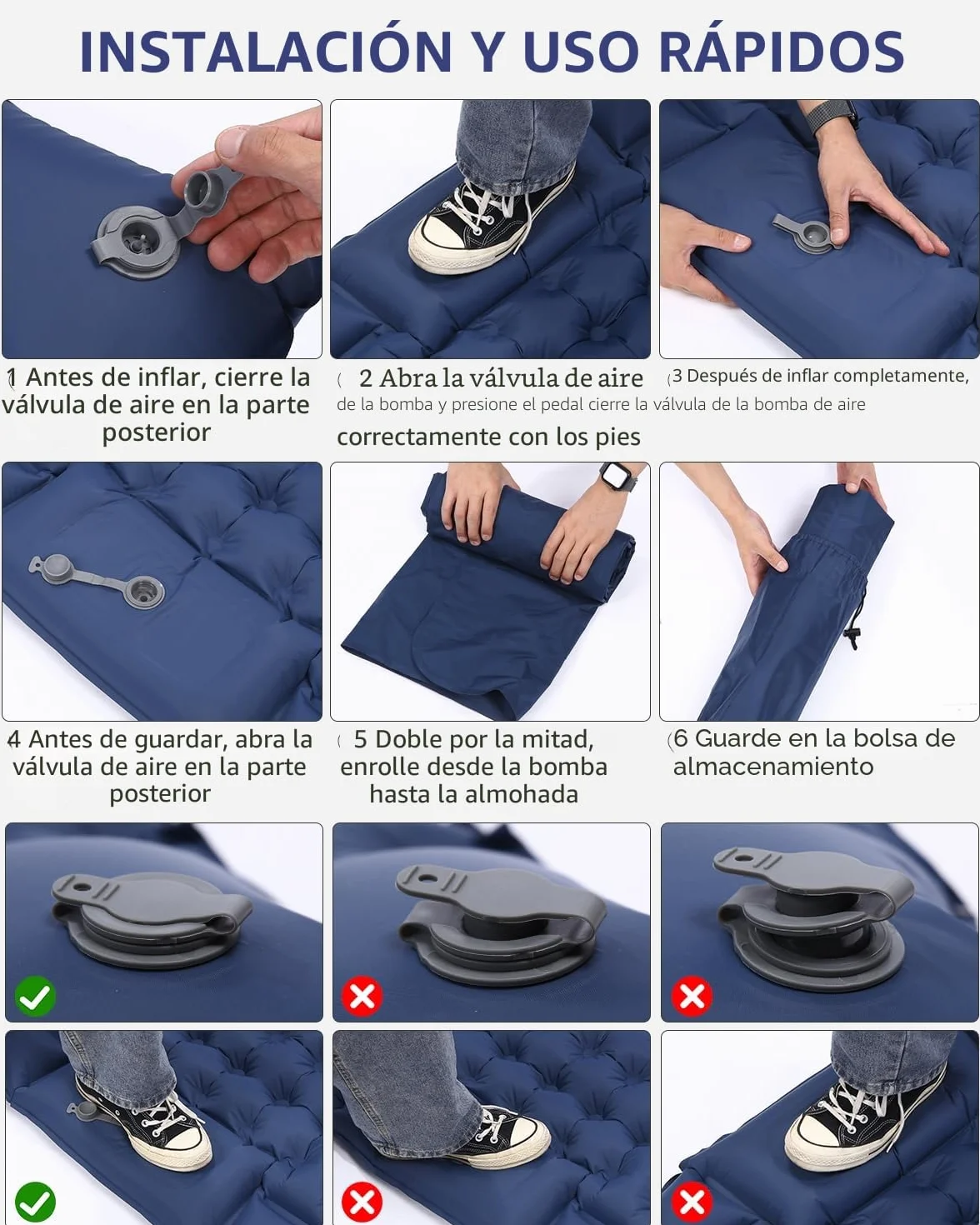 INSTALACIÓN Y USO RÁPIDOS

1 Antes de inflar, cierre la válvula de aire en la parte posterior

( 2 Abra la válvula de aire de la bomba y presione el pedal correctamente con los pies

(3 Después de inflar completamente, cierre la válvula de la bomba de aire

4 Antes de guardar, abra la válvula de aire en la parte posterior

( 5 Doble por la mitad, enrolle desde la bomba hasta la almohada

(6 Guarde en la bolsa de almacenamiento