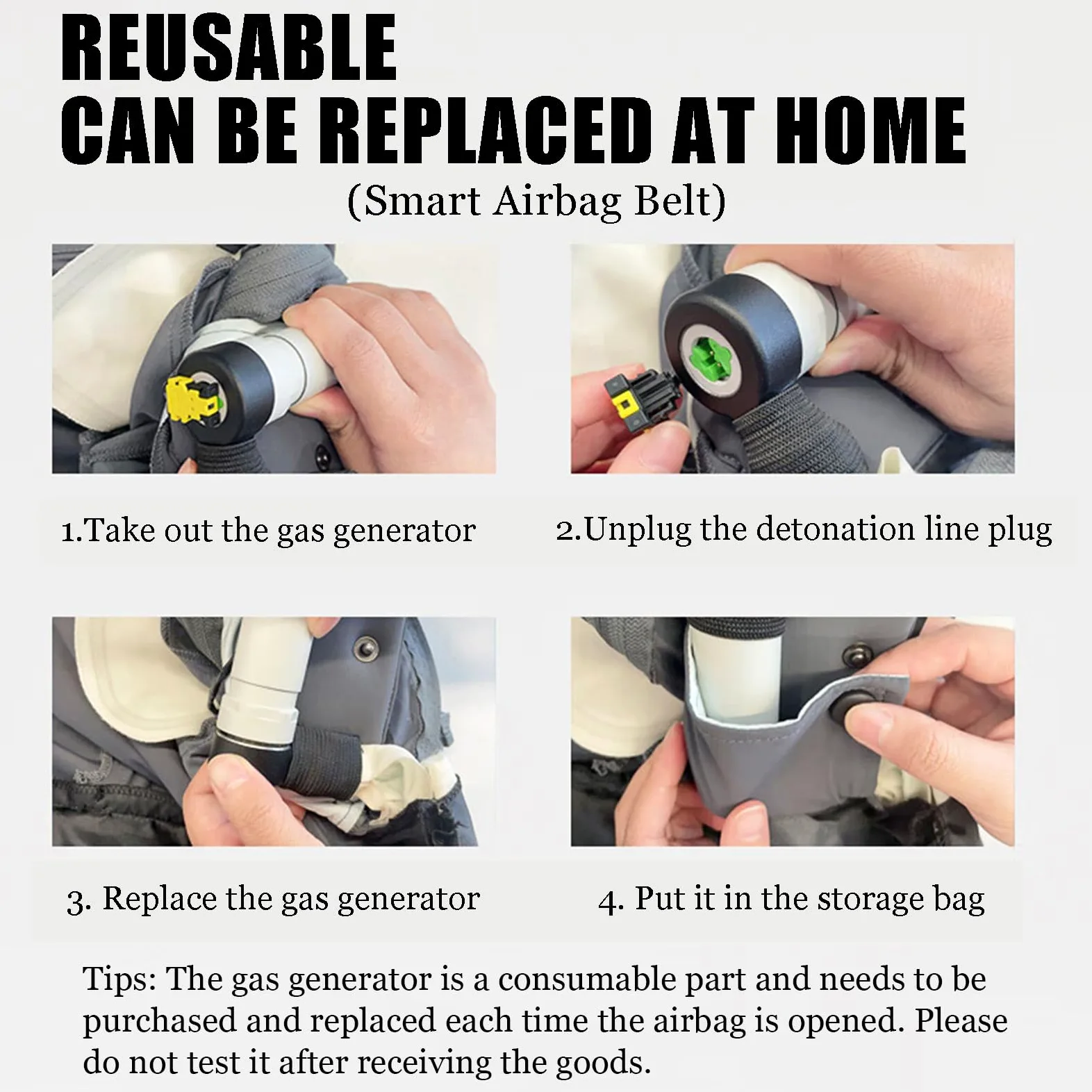 REUSABLE
CAN BE REPLACED AT HOME
(Smart Airbag Belt)

1.Take out the gas generator

2.Unplug the detonation line plug

3. Replace the gas generator

4. Put it in the storage bag

Tips: The gas generator is a consumable part and needs to be purchased and replaced each time the airbag is opened. Please do not test it after receiving the goods.