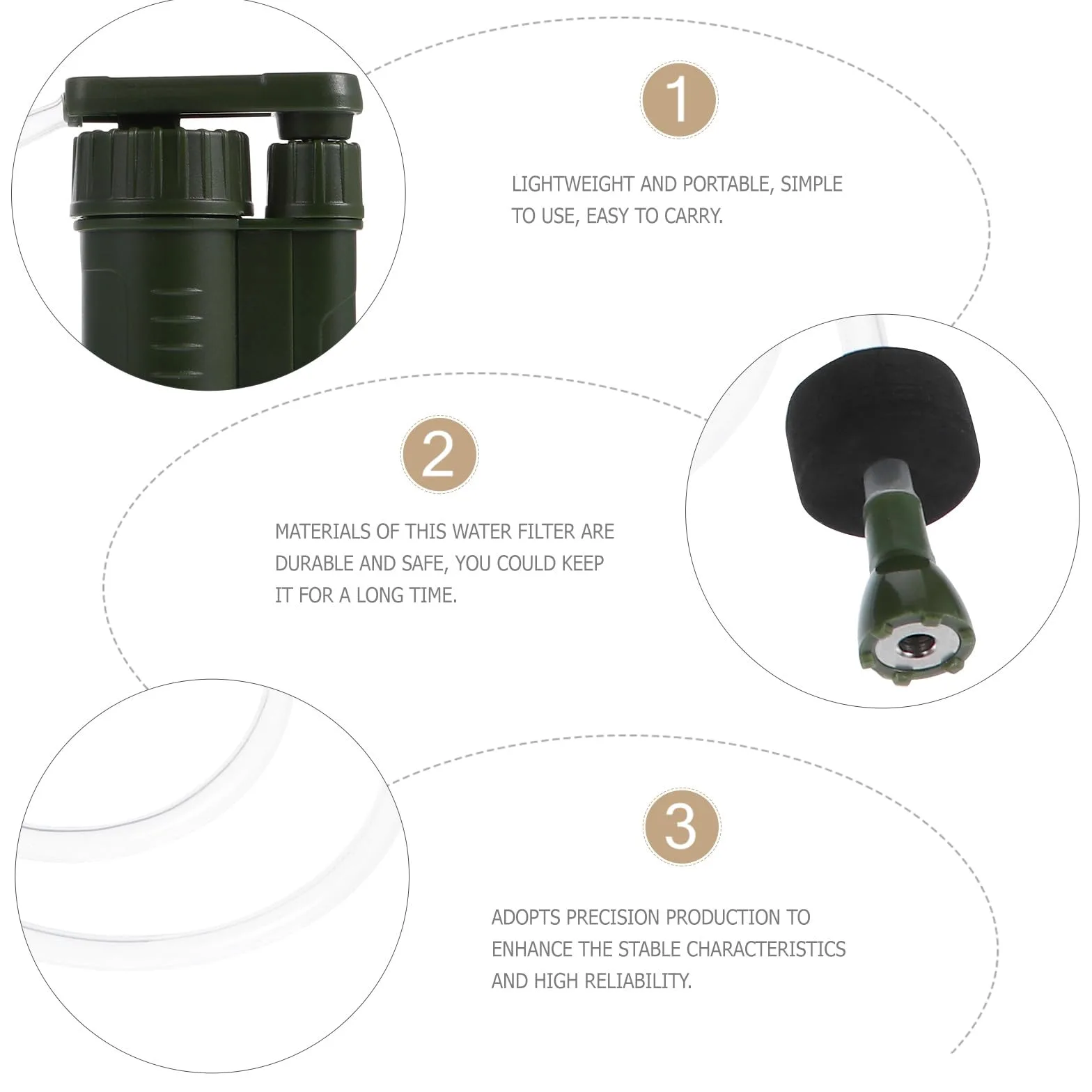 1

LIGHTWEIGHT AND PORTABLE, SIMPLE TO USE, EASY TO CARRY.

2

MATERIALS OF THIS WATER FILTER ARE DURABLE AND SAFE, YOU COULD KEEP IT FOR A LONG TIME.

3

ADOPTS PRECISION PRODUCTION TO ENHANCE THE STABLE CHARACTERISTICS AND HIGH RELIABILITY.