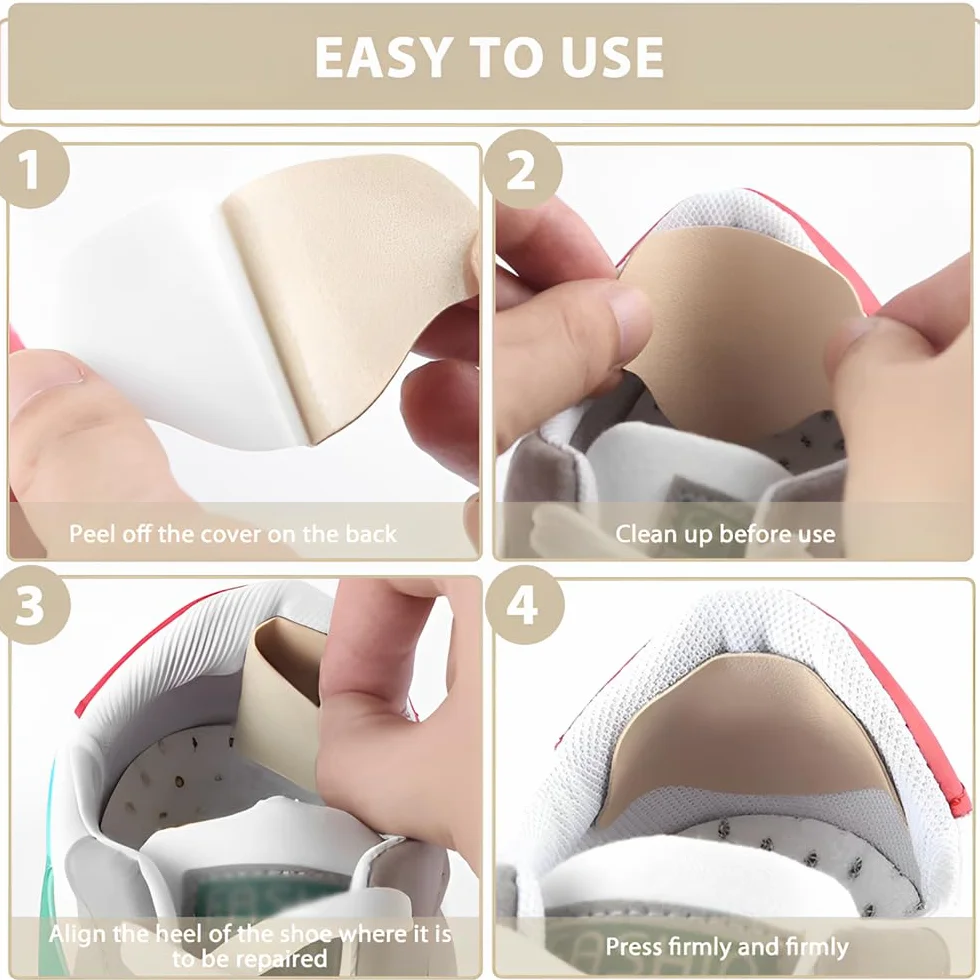 EASY TO USE

1

Peel off the cover on the back

2

Clean up before use

3

Align the heel of the shoe where it is to be repaired

4

Press firmly and firmly