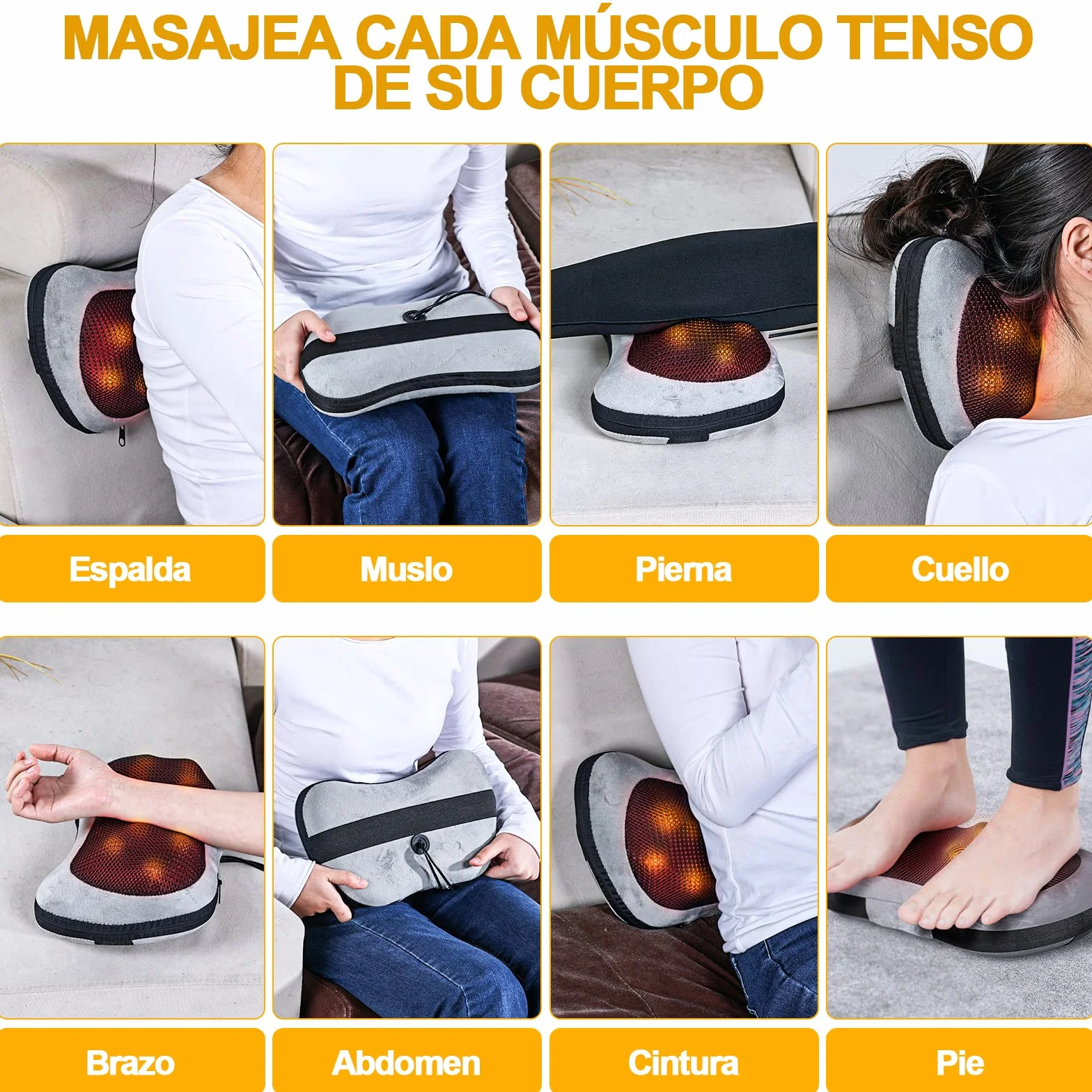 MASAJEA CADA MÚSCULO TENSO DE SU CUERPO

Espalda

Muslo

Pierna

Cuello

Brazo

Abdomen

Cintura

Pie