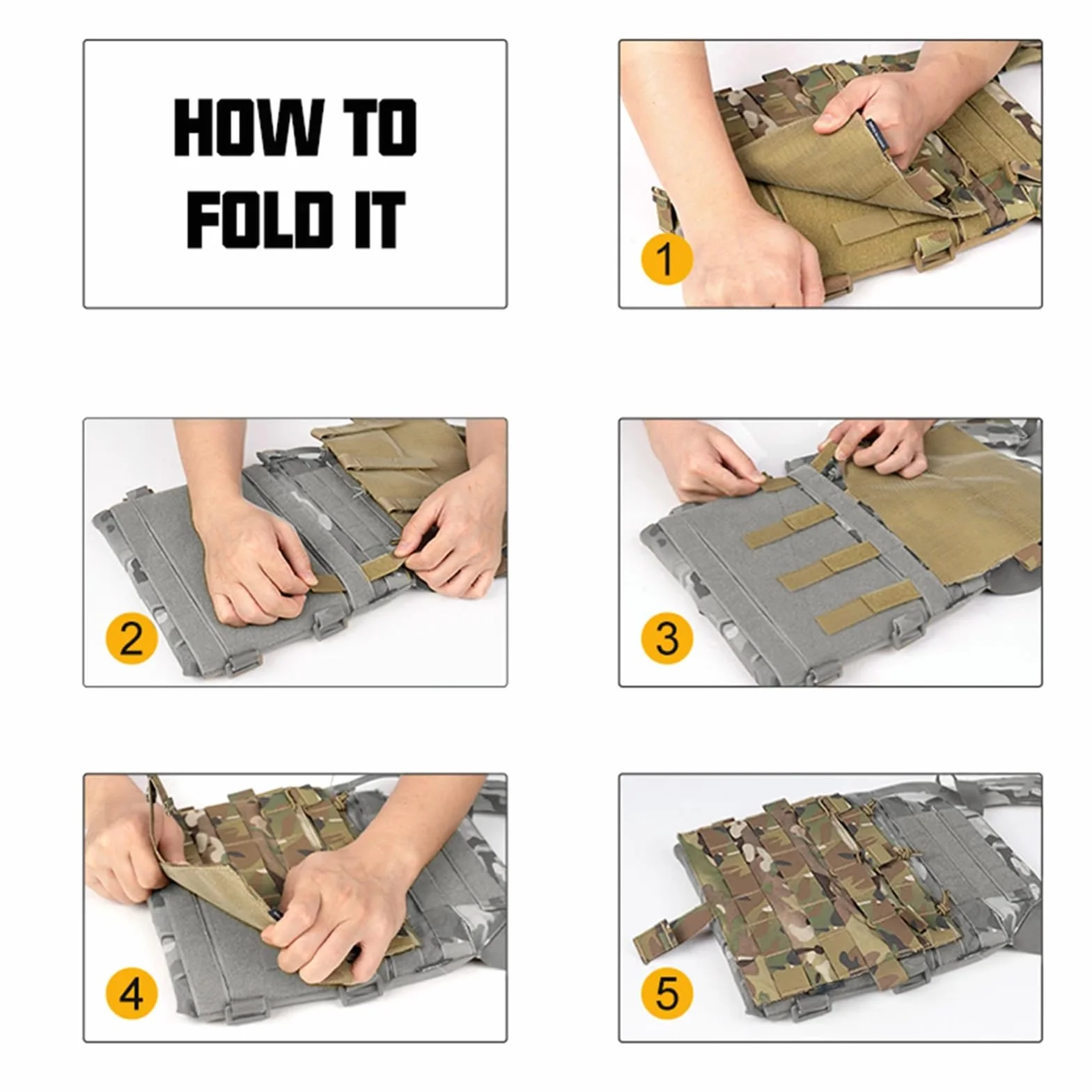 HOW TO FOLD IT

1

2

3

4

5