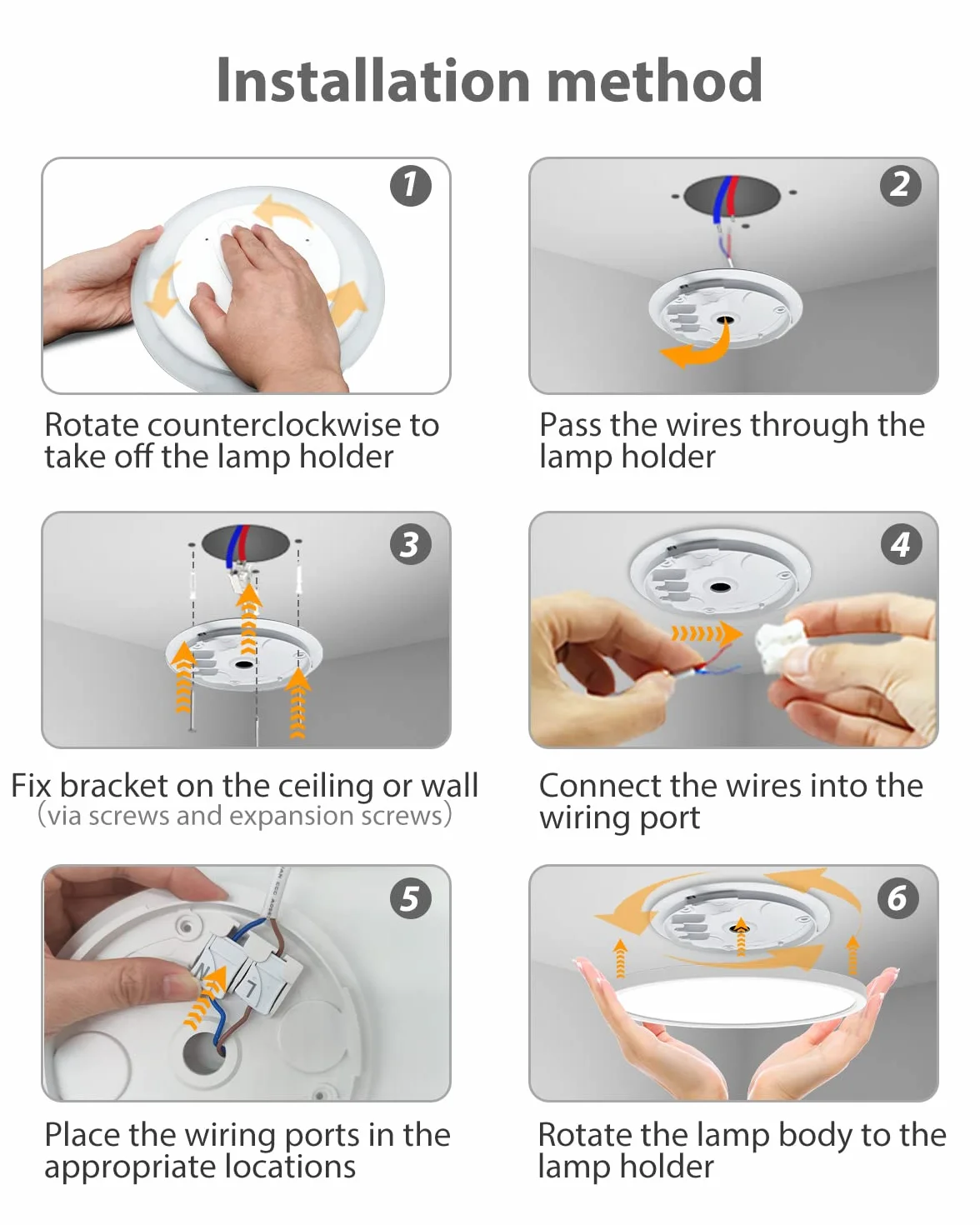 Installation method

1

Rotate counterclockwise to take off the lamp holder

2

Pass the wires through the lamp holder

3

Fix bracket on the ceiling or wall
(via screws and expansion screws)

4

Connect the wires into the wiring port

5

N

L

Place the wiring ports in the appropriate locations

6

Rotate the lamp body to the lamp holder