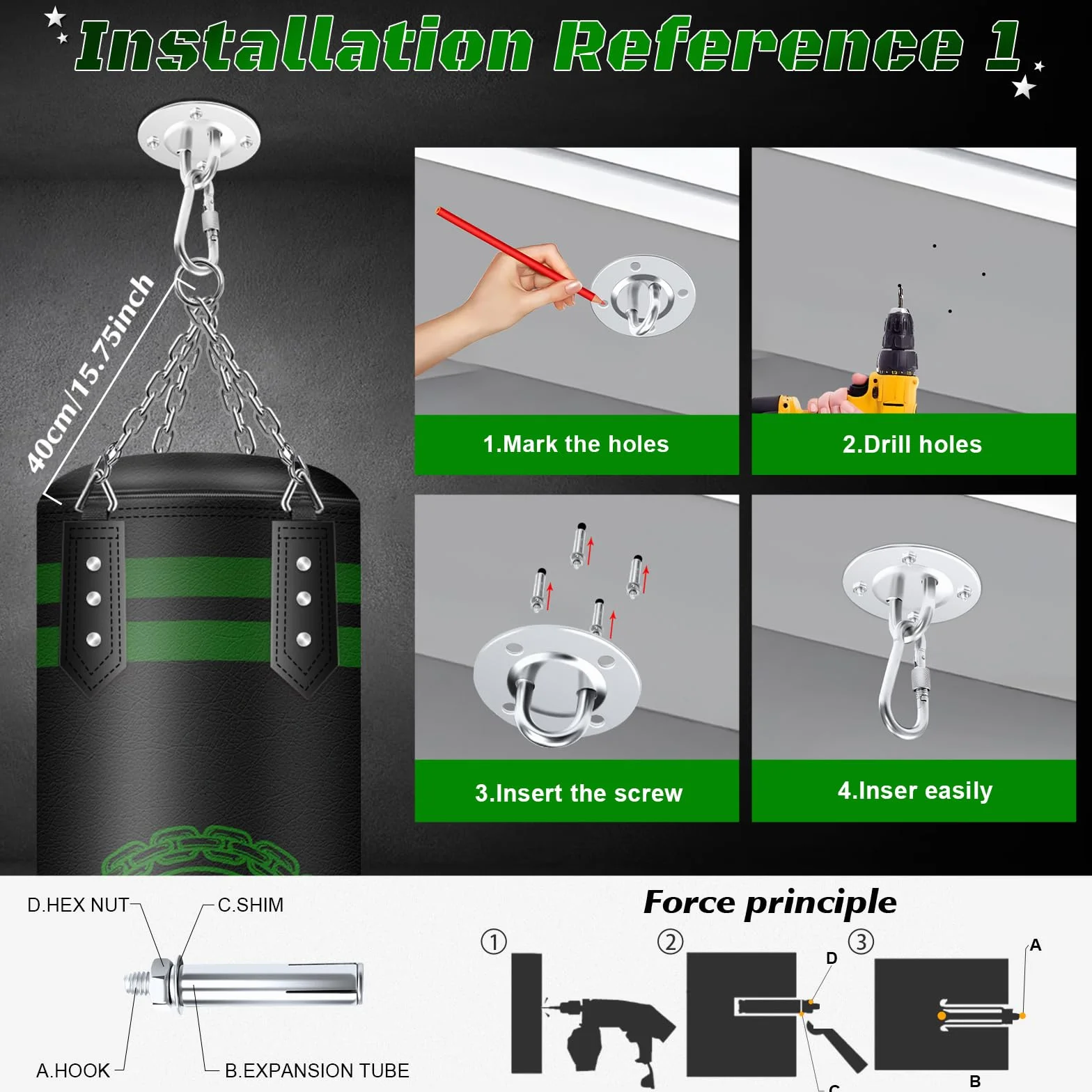 Installation Reference 1

40cm/15.75inch

1.Mark the holes

2.Drill holes

3.Insert the screw

4.Inser easily

D.HEX NUT

C.SHIM

A.HOOK

B.EXPANSION TUBE

Force principle

①

②

③

D

C

A

B