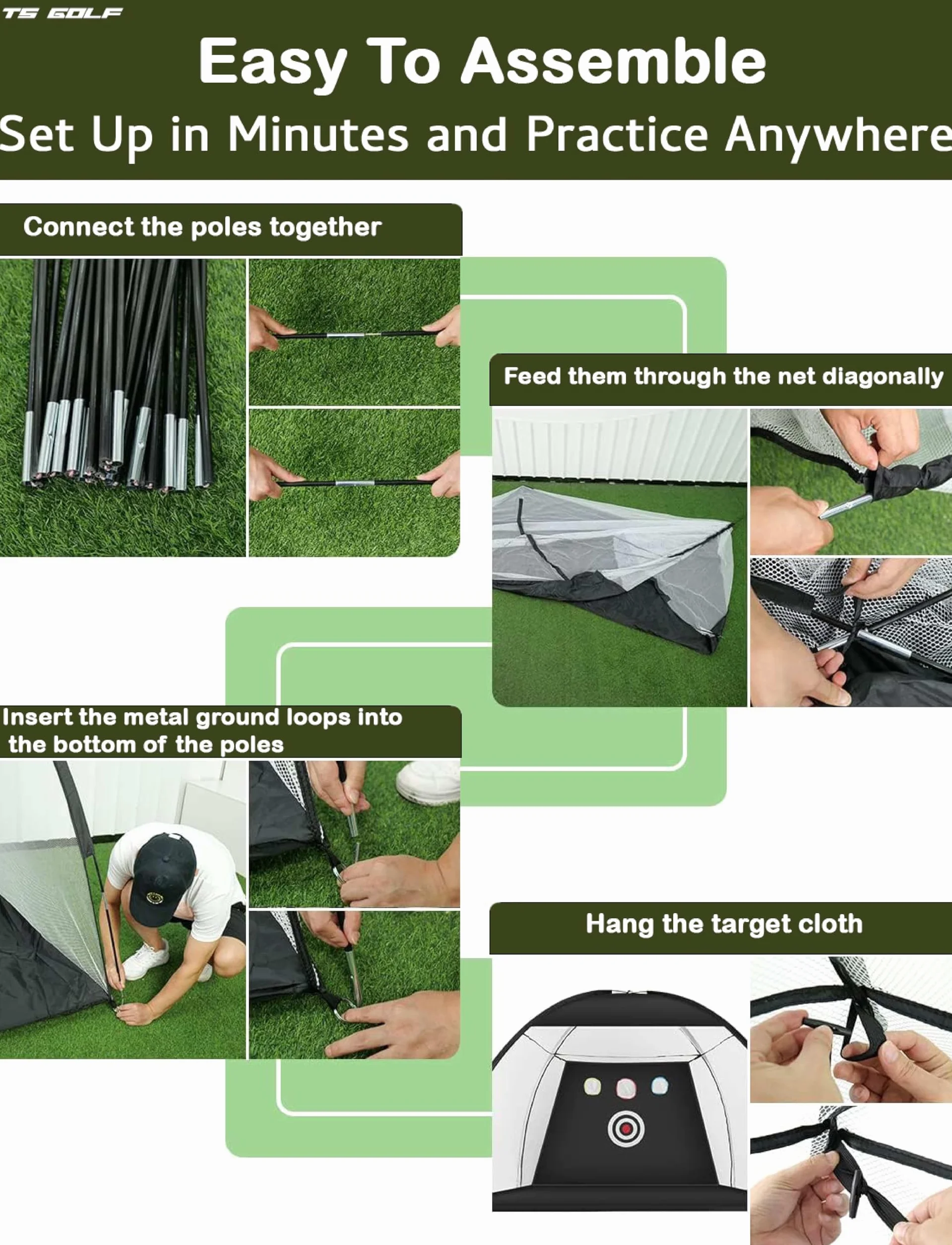 TS GOLF

Easy To Assemble

Set Up in Minutes and Practice Anywhere

Connect the poles together

Feed them through the net diagonally

Insert the metal ground loops into the bottom of the poles

Hang the target cloth