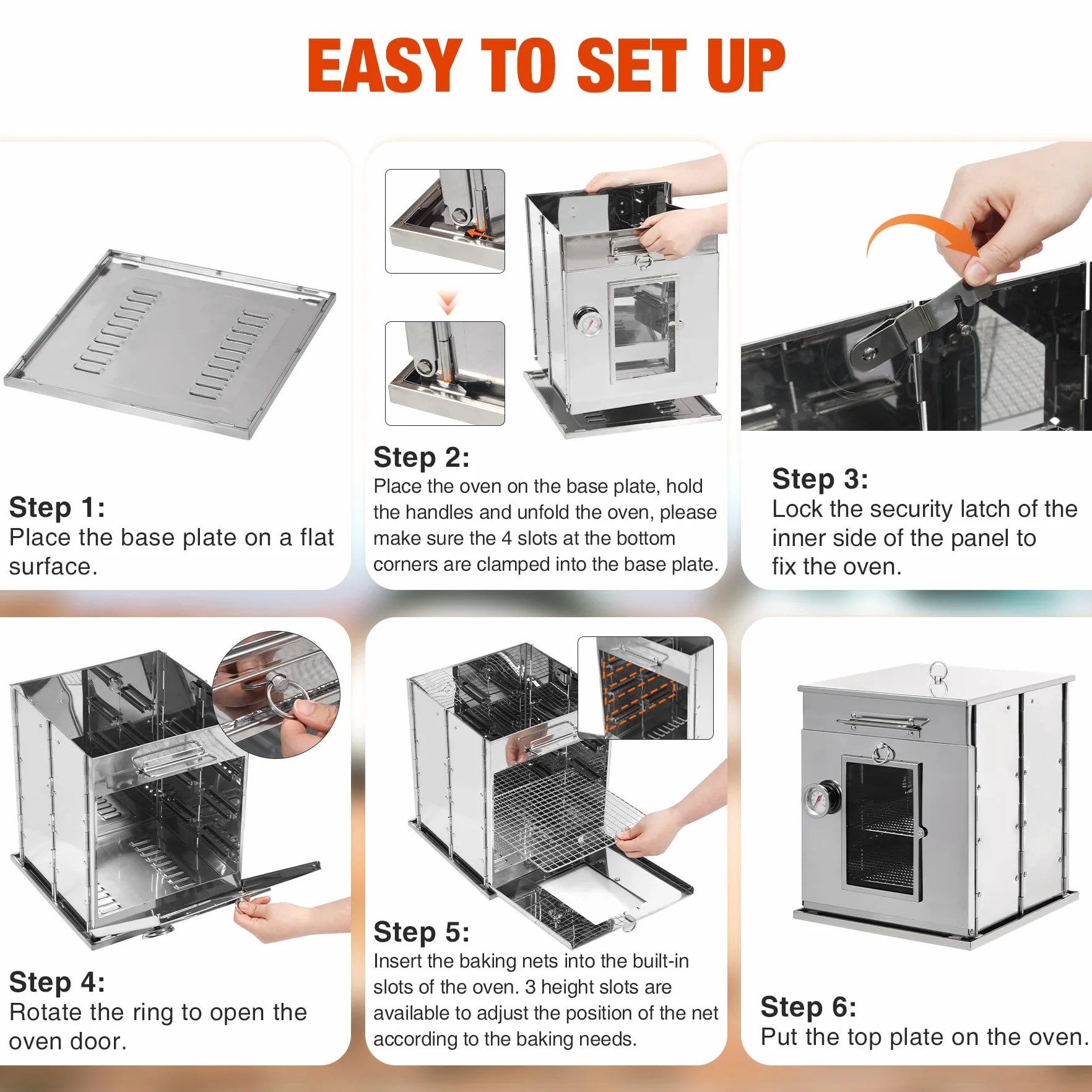 EASY TO SET UP

Step 1:
Place the base plate on a flat surface.

Step 2:
Place the oven on the base plate, hold the handles and unfold the oven, please make sure the 4 slots at the bottom corners are clamped into the base plate.

Step 3:
Lock the security latch of the inner side of the panel to fix the oven.

Step 4:
Rotate the ring to open the oven door.

Step 5:
Insert the baking nets into the built-in slots of the oven. 3 height slots are available to adjust the position of the net according to the baking needs.

Step 6:
Put the top plate on the oven.