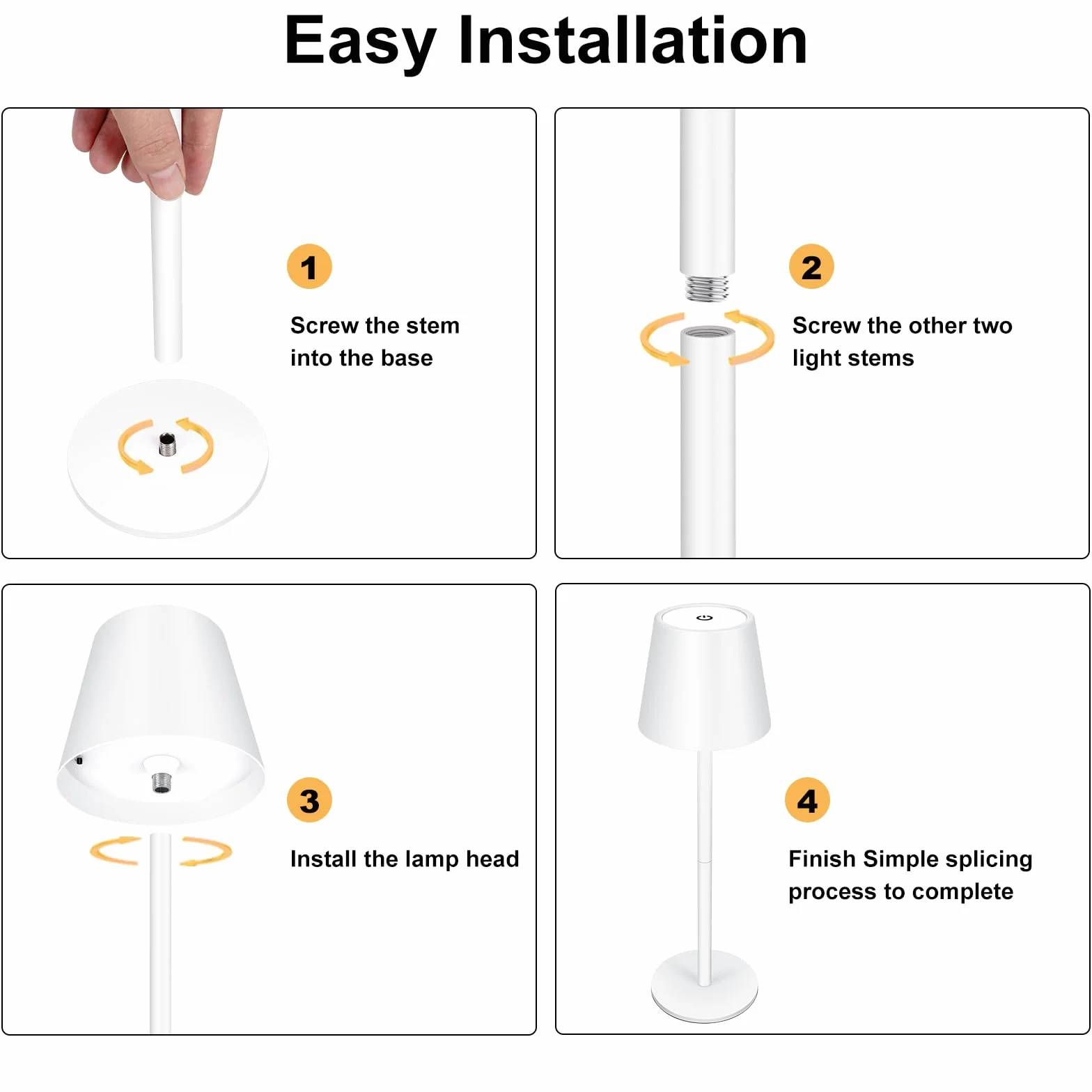 Easy Installation

1

Screw the stem into the base

2

Screw the other two light stems

3

Install the lamp head

4

Finish Simple splicing process to complete